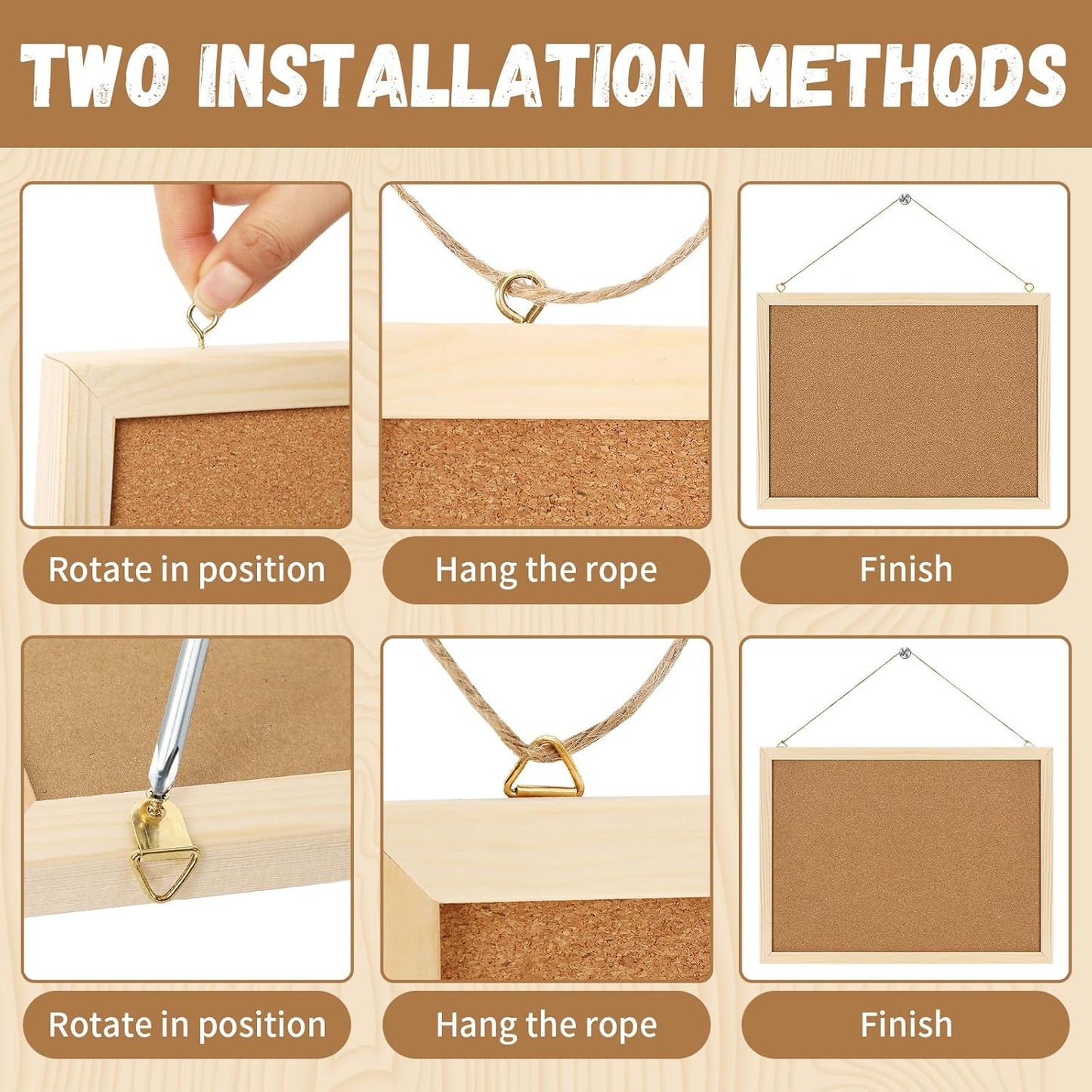 TWO INSTALLATION METHODS

Rotate in position

Hang the rope

Finish

Rotate in position

Hang the rope

Finish