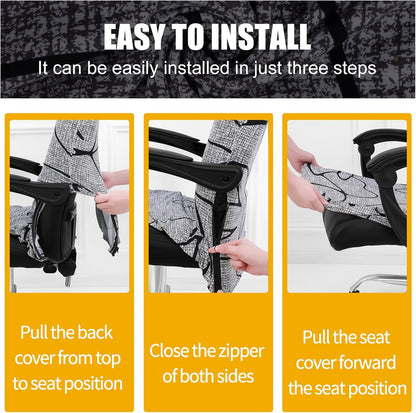 EASY TO INSTALL

It can be easily installed in just three steps

Pull the back cover from top to seat position

Close the zipper of both sides

Pull the seat cover forward the seat position