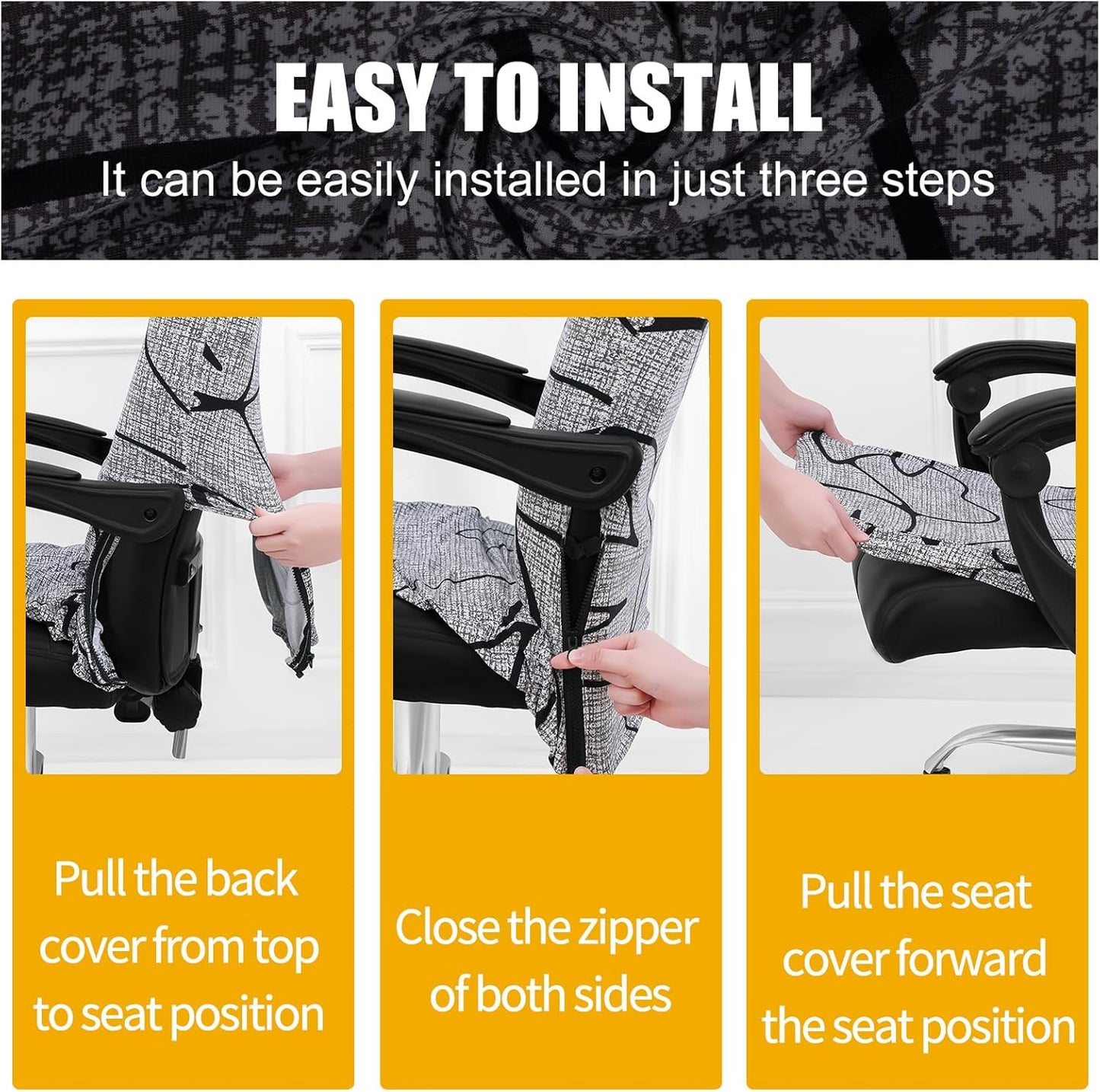 EASY TO INSTALL

It can be easily installed in just three steps

Pull the back cover from top to seat position

Close the zipper of both sides

Pull the seat cover forward the seat position