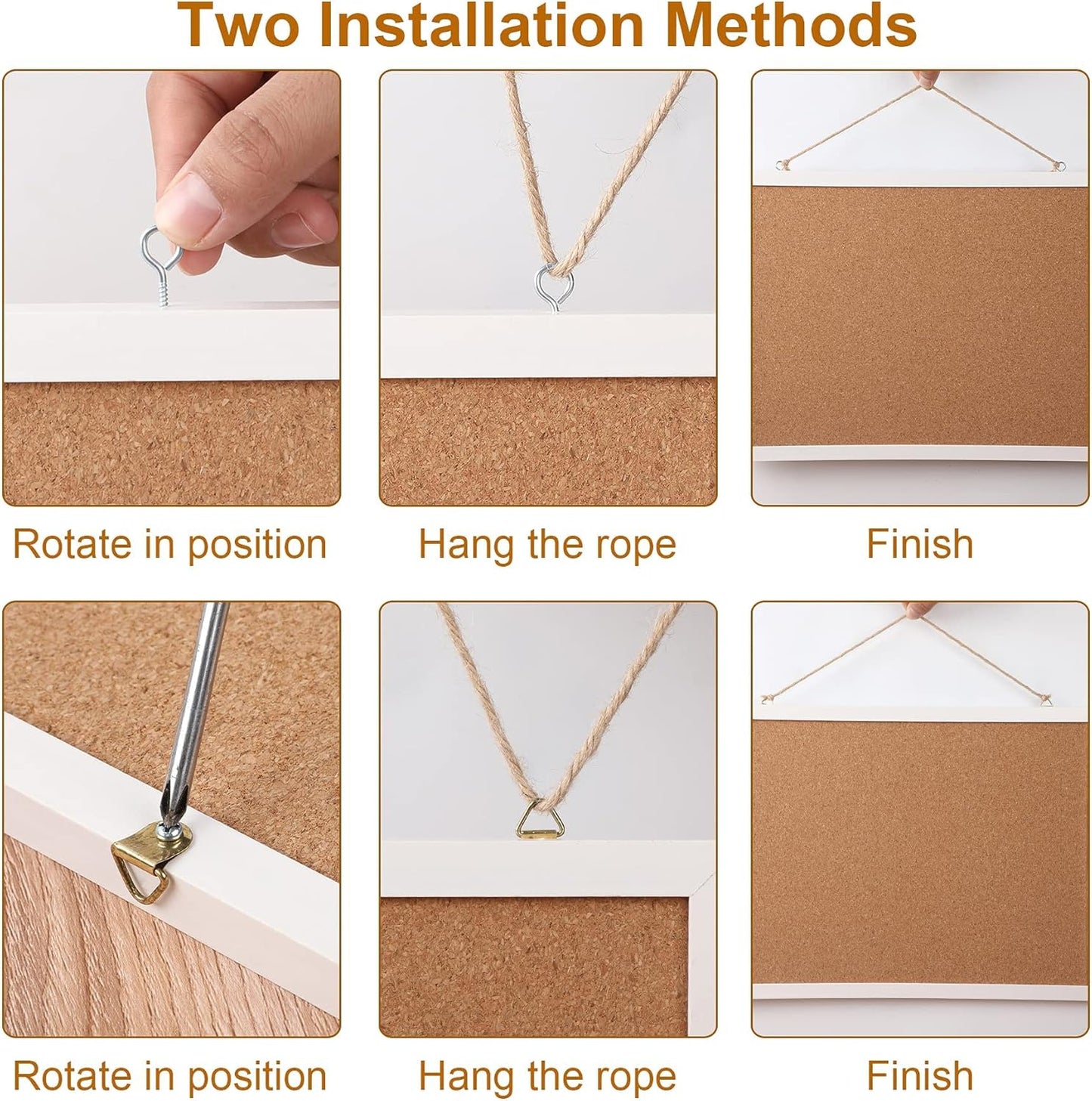 Two Installation Methods

Rotate in position

Hang the rope

Finish

Rotate in position

Hang the rope

Finish