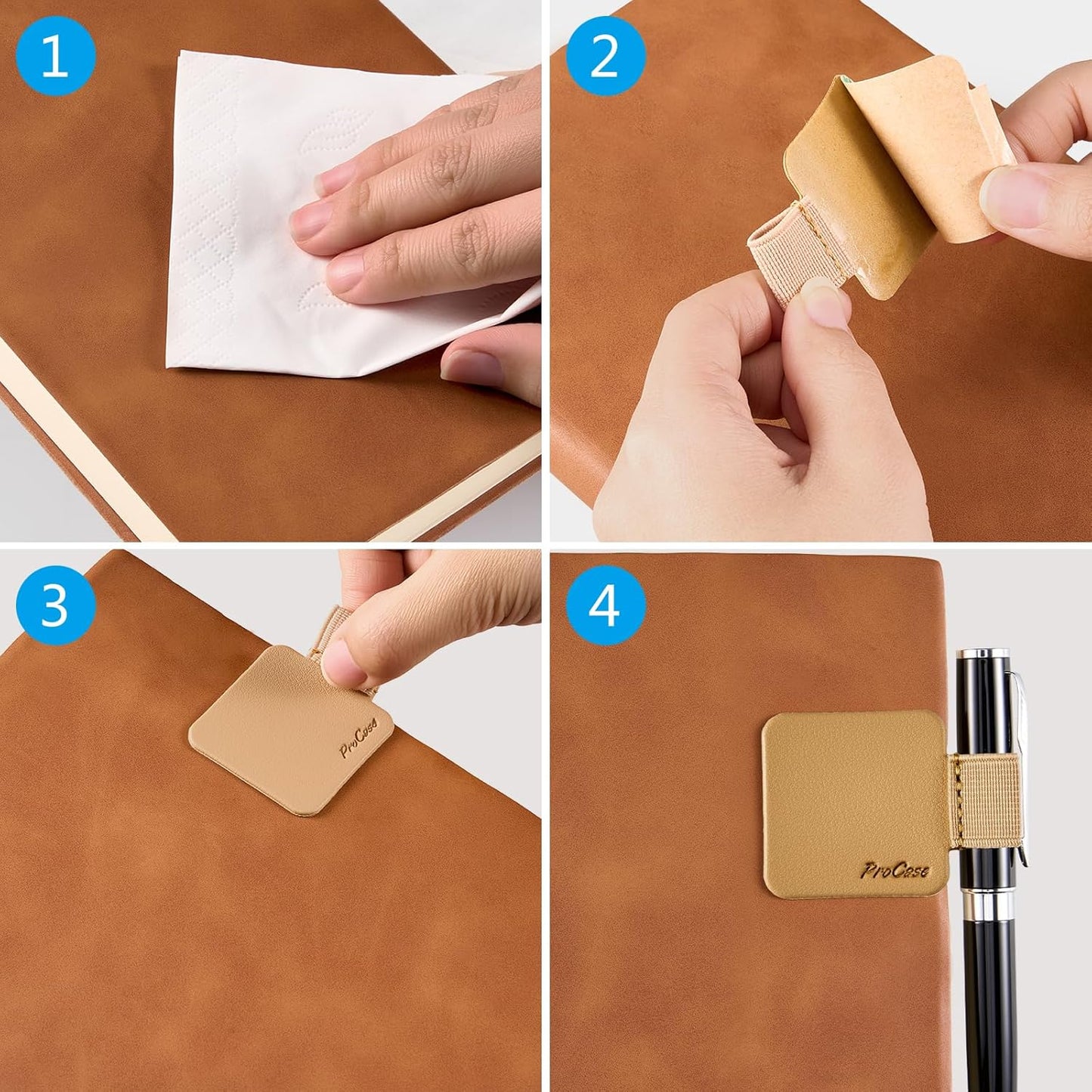 1

2

3

ProCase

4

ProCase