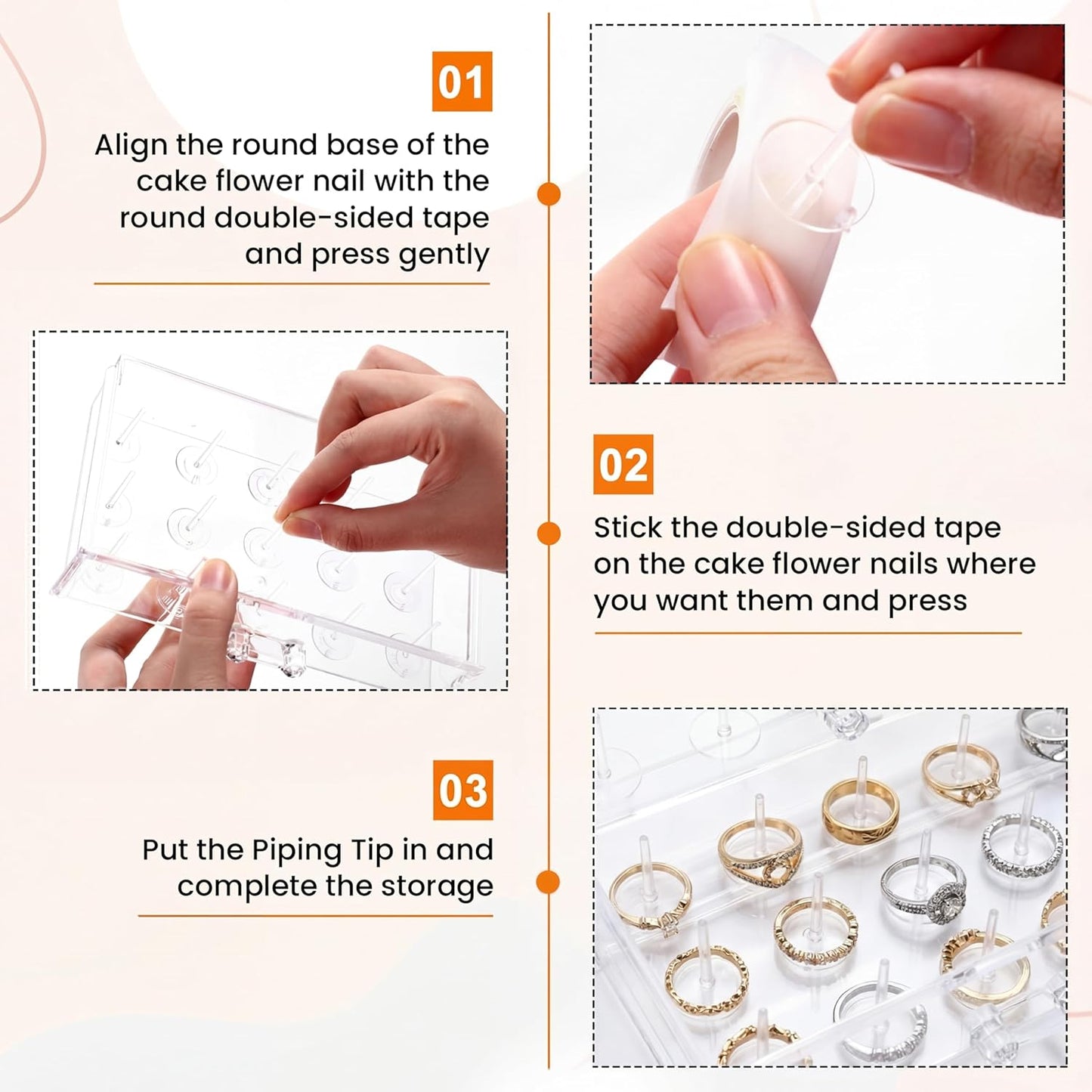 01

Align the round base of the cake flower nail with the round double-sided tape and press gently

02

Stick the double-sided tape on the cake flower nails where you want them and press

03

Put the Piping Tip in and complete the storage