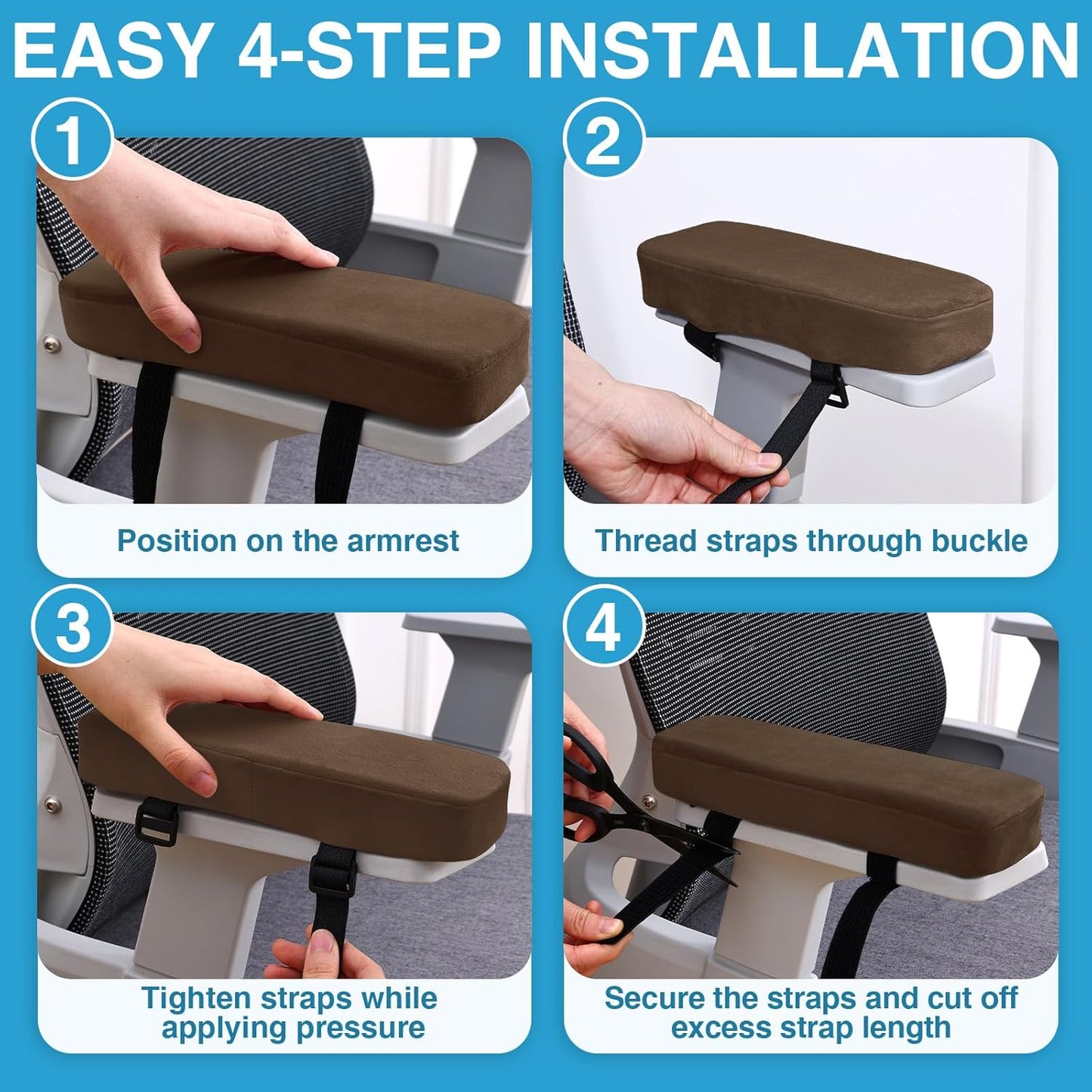 EASY 4-STEP INSTALLATION

1

Position on the armrest

2

Thread straps through buckle

3

Tighten straps while applying pressure

4

Secure the straps and cut off excess strap length