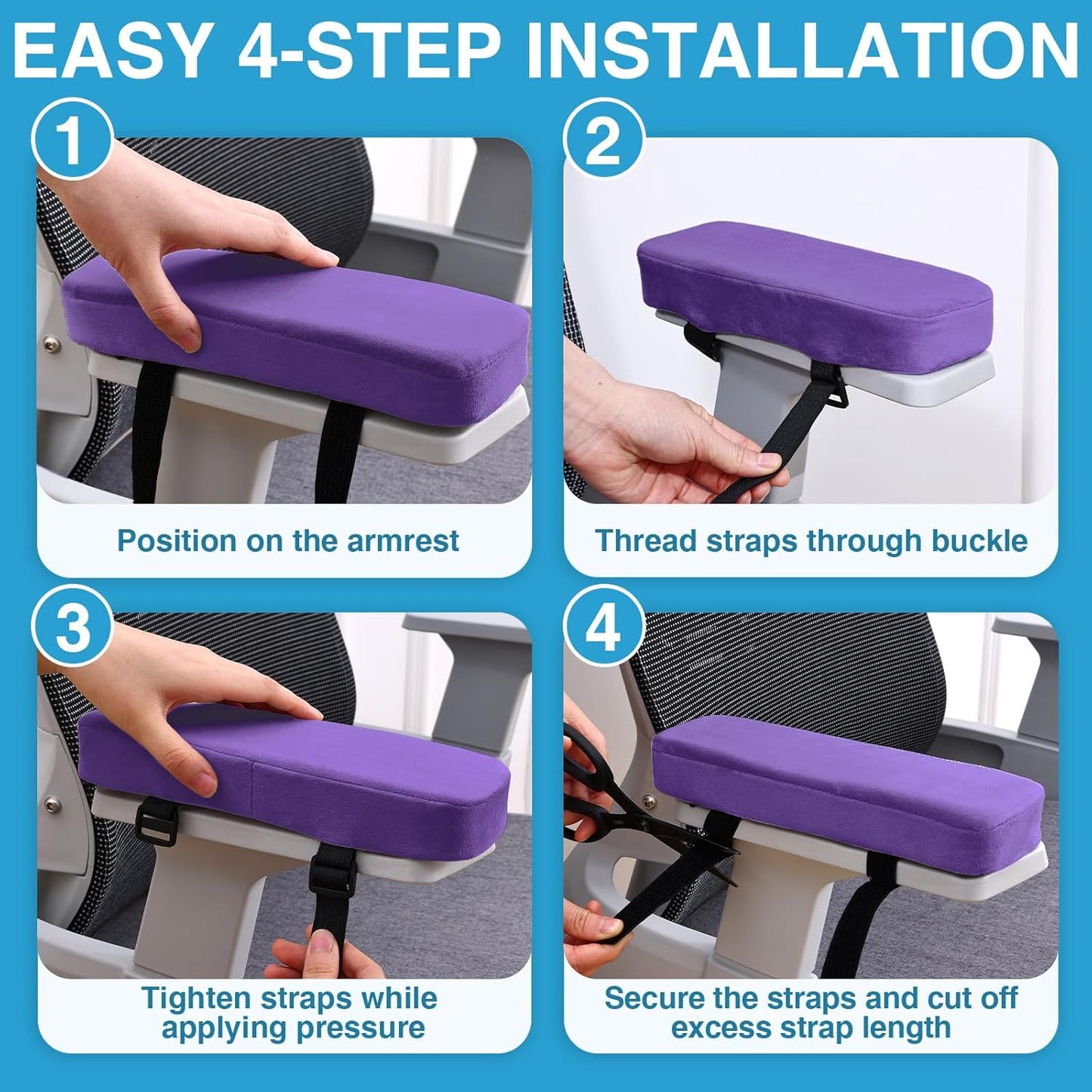 EASY 4-STEP INSTALLATION

1

Position on the armrest

2

Thread straps through buckle

3

Tighten straps while applying pressure

4

Secure the straps and cut off excess strap length