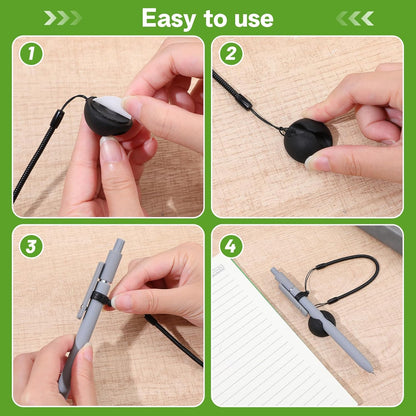 Easy to use

1

2

3

4