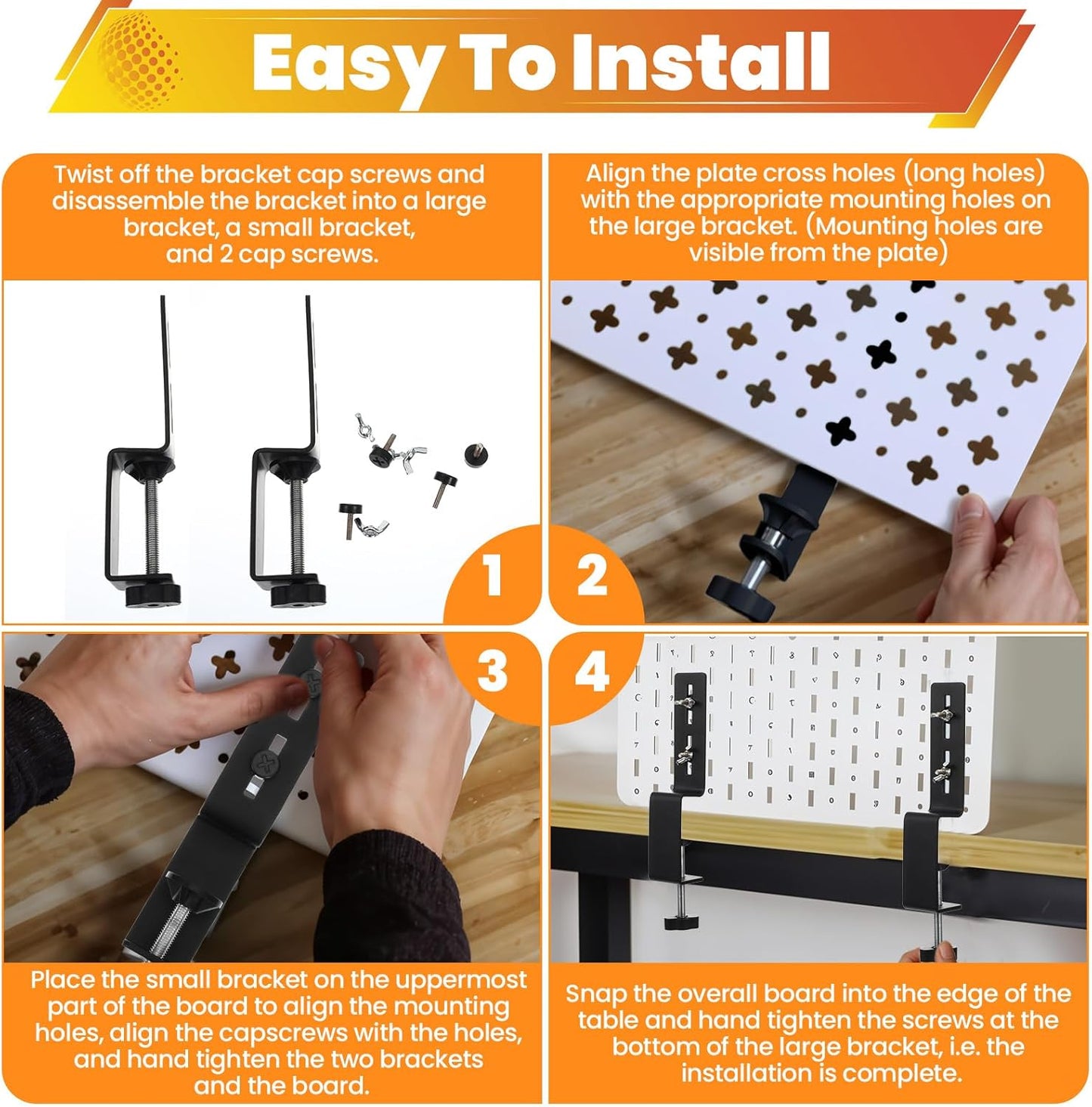 Easy To Install

Twist off the bracket cap screws and disassemble the bracket into a large bracket, a small bracket, and 2 cap screws.

Align the plate cross holes (long holes) with the appropriate mounting holes on the large bracket. (Mounting holes are visible from the plate)

1

2

3

4

Place the small bracket on the uppermost part of the board to align the mounting holes, align the capscrews with the holes, and hand tighten the two brackets and the board.

Snap the overall board into the edge of the table and hand tighten the screws at the bottom of the large bracket, i.e. the installation is complete.