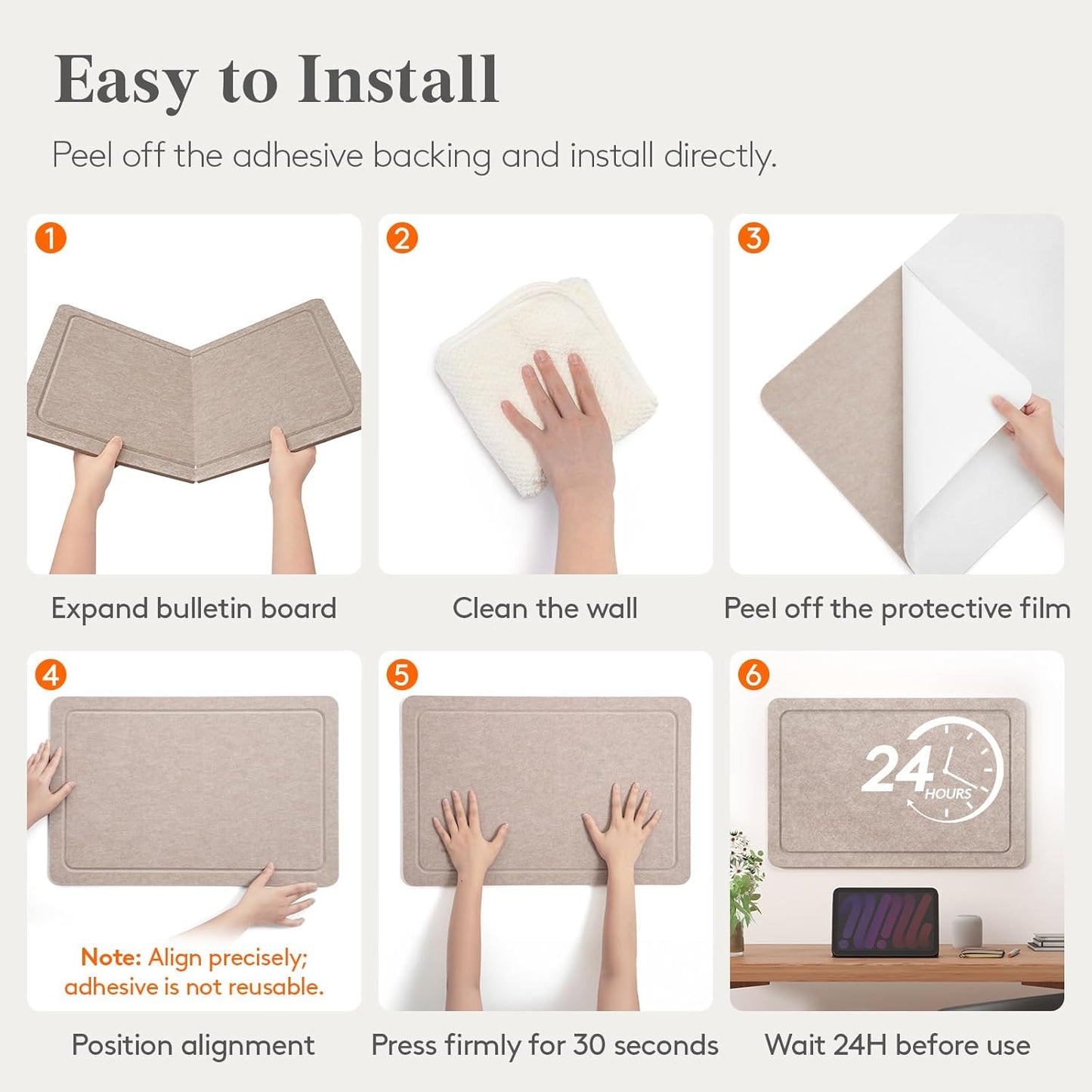 Easy to Install

Peel off the adhesive backing and install directly.

1

Expand bulletin board

2

Clean the wall

3

Peel off the protective film

4

Note: Align precisely; adhesive is not reusable.

Position alignment

5

Press firmly for 30 seconds

6

24 HOURS

Wait 24H before use