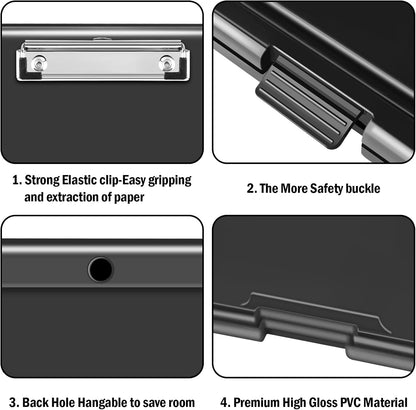 1. Strong Elastic clip-Easy gripping and extraction of paper

2. The More Safety buckle

3. Back Hole Hangable to save room

4. Premium High Gloss PVC Material