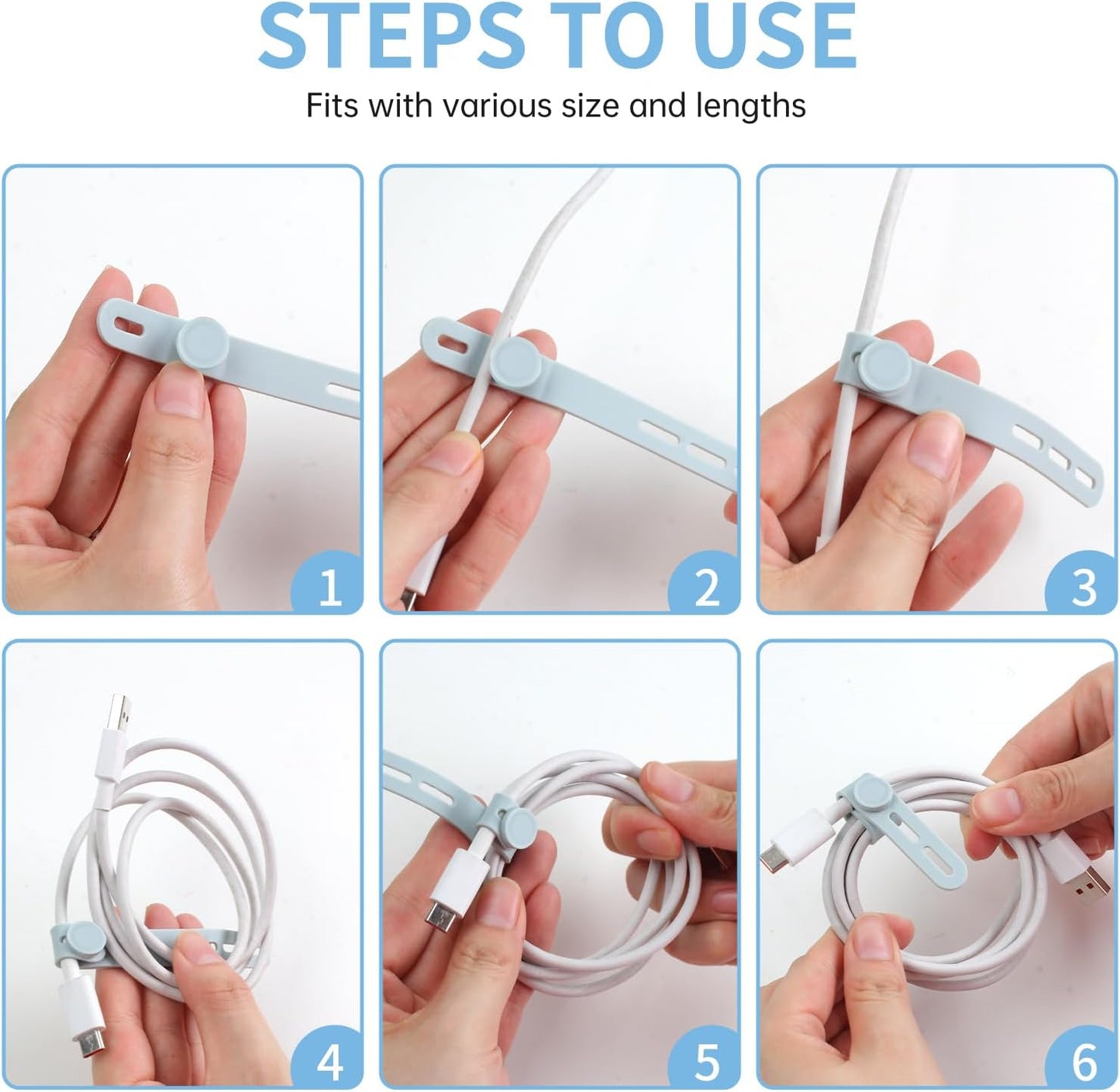 STEPS TO USE

Fits with various size and lengths

1

2

3

4

5

6