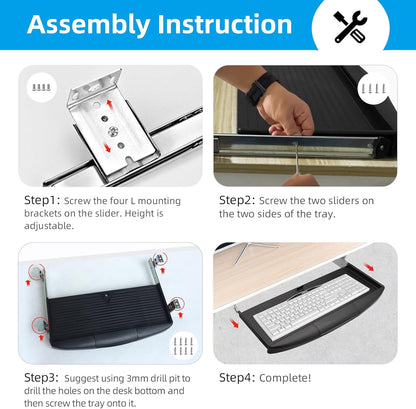 Assembly Instruction

Step1: Screw the four L mounting brackets on the slider. Height is adjustable.

Step2: Screw the two sliders on the two sides of the tray.

Step3: Suggest using 3mm drill pit to drill the holes on the desk bottom and then screw the tray onto it.

Step4: Complete!