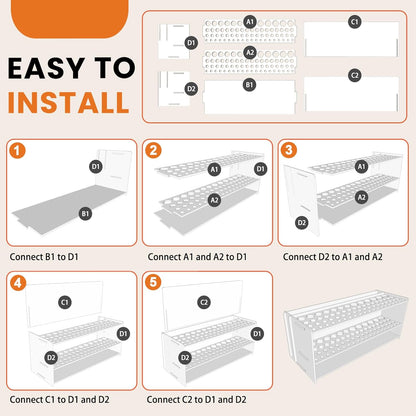 EASY TO INSTALL

D1
A1
C1
A2
D2
B1
C2

1
D1
B1
Connect B1 to D1

2
A1
D1
A2
Connect A1 and A2 to D1

3
A1
A2
D2
Connect D2 to A1 and A2

4
C1
D1
D2
Connect C1 to D1 and D2

5
C2
D1
D2
Connect C2 to D1 and D2