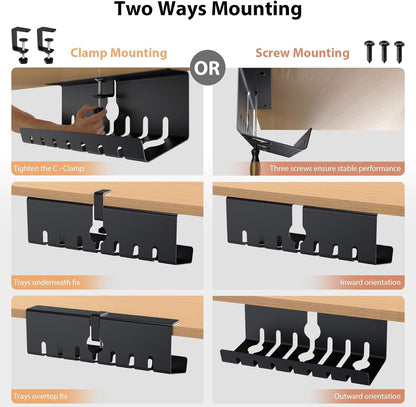 Two Ways Mounting

Clamp Mounting

OR

Screw Mounting

Tighten the C - Clamp

Three screws ensure stable performance

Trays underneath fix

Inward orientation

Trays overtop fix

Outward orientation