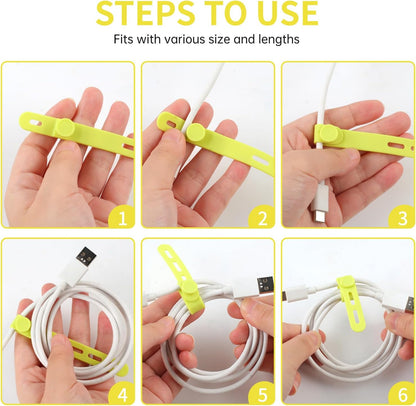 STEPS TO USE

Fits with various size and lengths

1

2

3

4

5

6