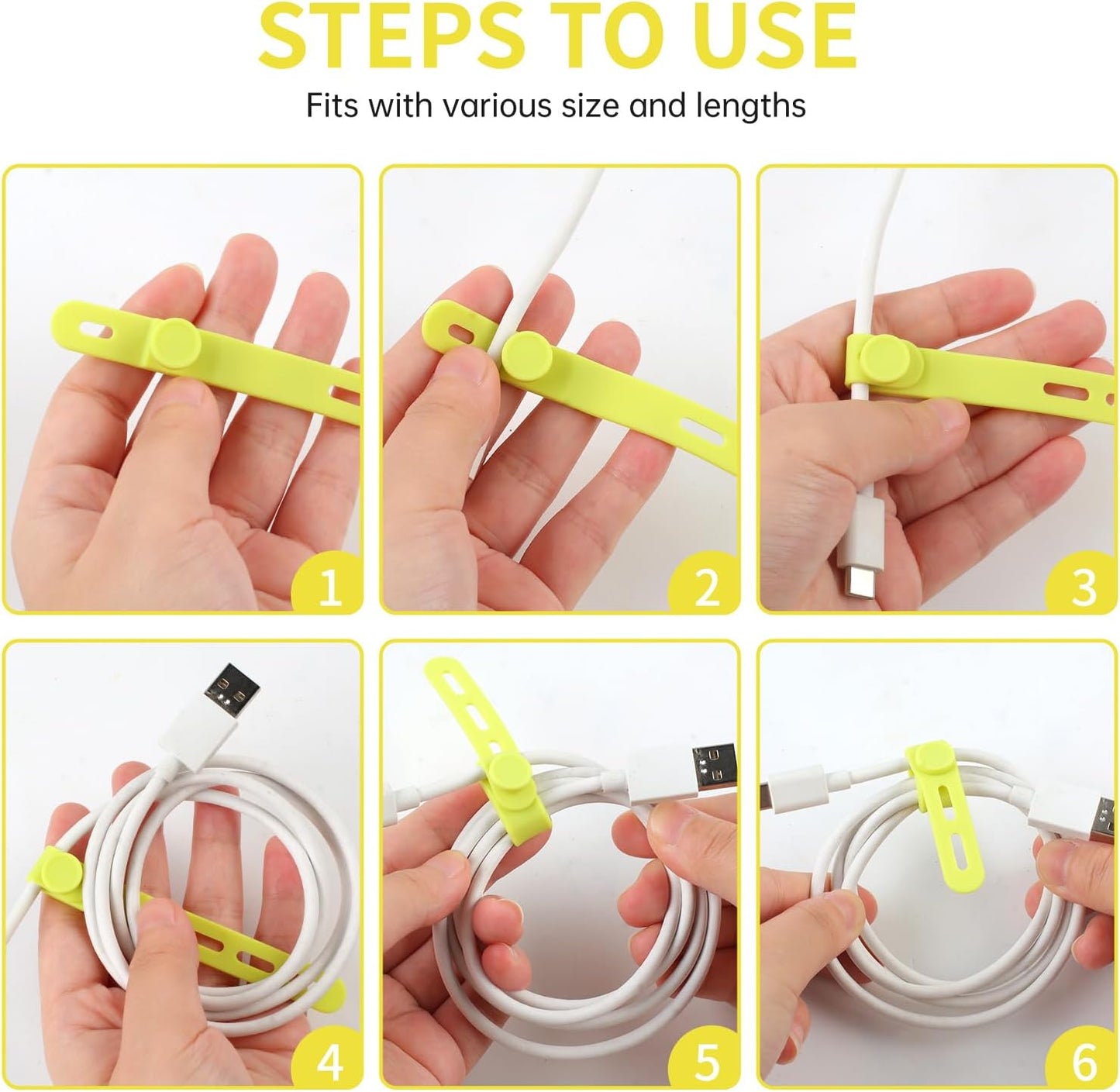 STEPS TO USE

Fits with various size and lengths

1

2

3

4

5

6