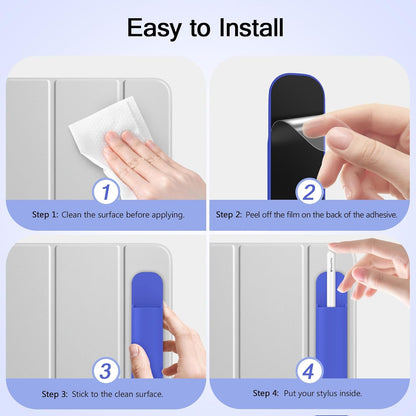 Easy to Install

1

Step 1: Clean the surface before applying.

2

Step 2: Peel off the film on the back of the adhesive.

3

Step 3: Stick to the clean surface.

4

Step 4: Put your stylus inside.