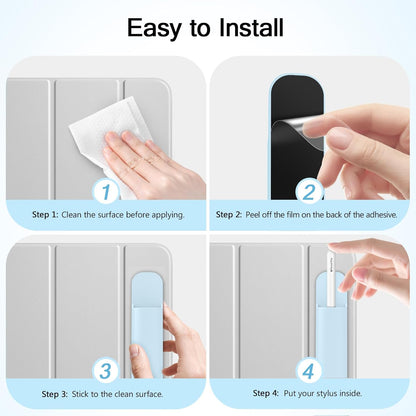 Easy to Install

1

Step 1: Clean the surface before applying.

2

Step 2: Peel off the film on the back of the adhesive.

3

Step 3: Stick to the clean surface.

4

Step 4: Put your stylus inside.