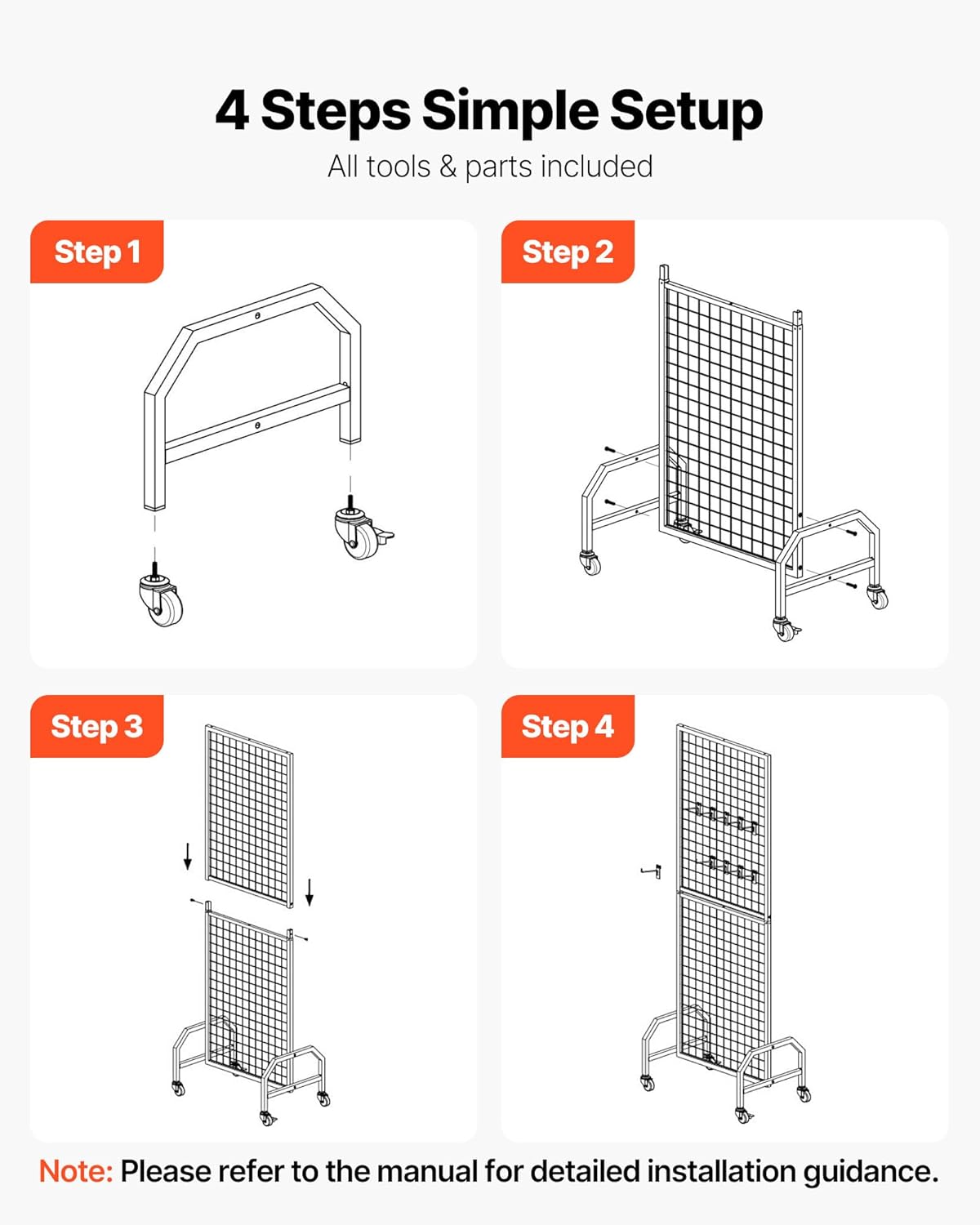 4 Steps Simple Setup

All tools & parts included

Step 1

Step 2

Step 3

Step 4

Note: Please refer to the manual for detailed installation guidance.