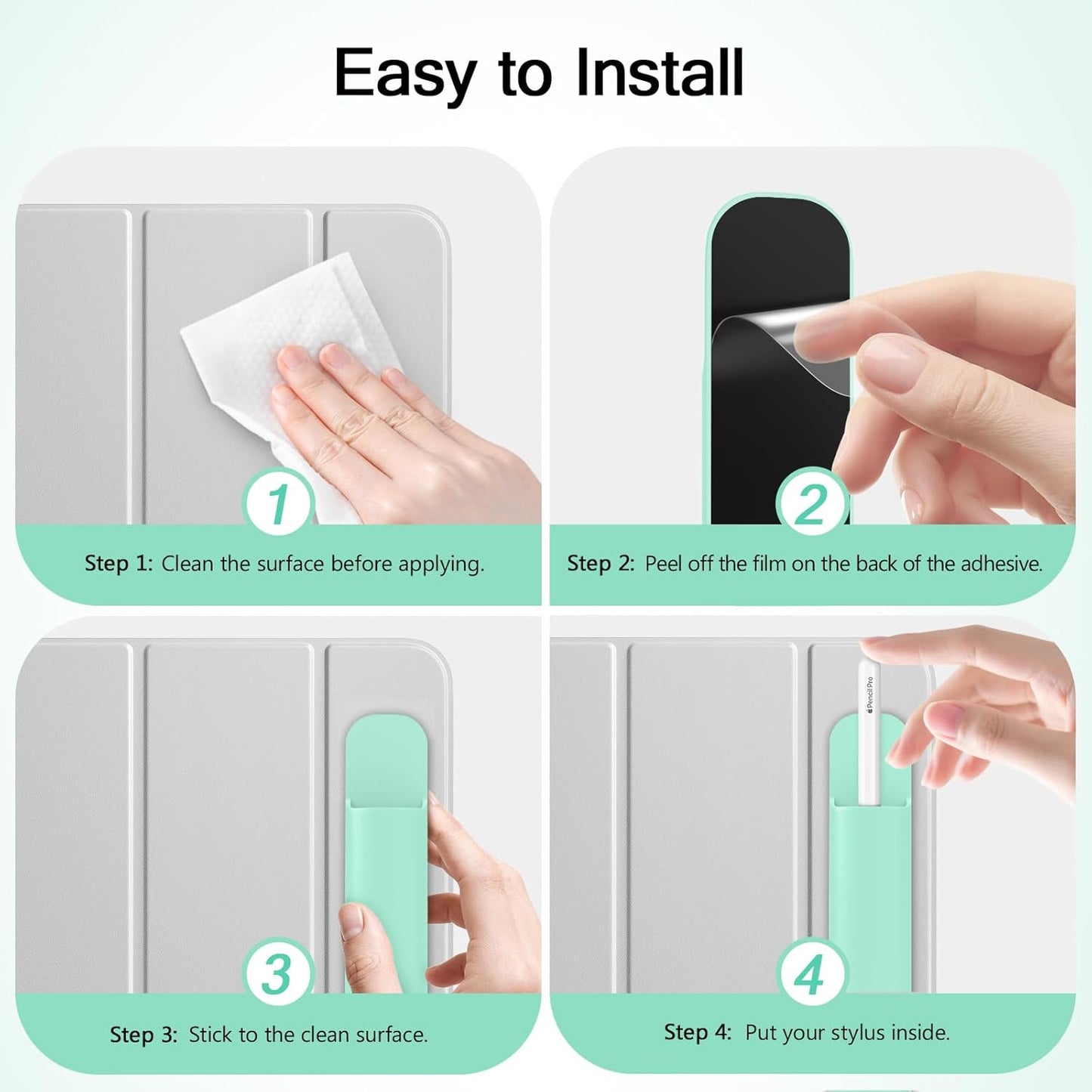 Easy to Install

1

Step 1: Clean the surface before applying.

2

Step 2: Peel off the film on the back of the adhesive.

3

Step 3: Stick to the clean surface.

Pencil Pro

4

Step 4: Put your stylus inside.