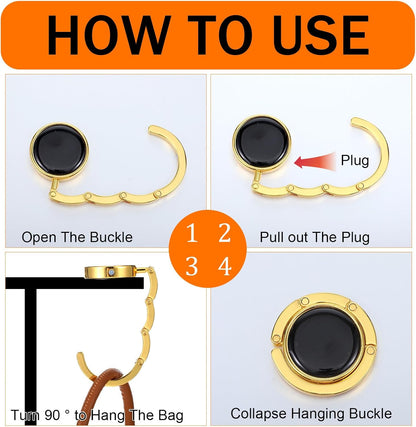 HOW TO USE

Open The Buckle

Plug

Pull out The Plug

1 2
3 4

Turn 90 ° to Hang The Bag

Collapse Hanging Buckle