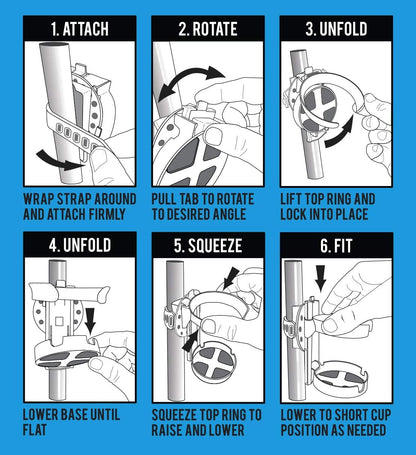 1. ATTACH

WRAP STRAP AROUND AND ATTACH FIRMLY

2. ROTATE

PULL TAB TO ROTATE TO DESIRED ANGLE

3. UNFOLD

LIFT TOP RING AND LOCK INTO PLACE

4. UNFOLD

LOWER BASE UNTIL FLAT

5. SQUEEZE

SQUEEZE TOP RING TO RAISE AND LOWER

6. FIT

LOWER TO SHORT CUP POSITION AS NEEDED