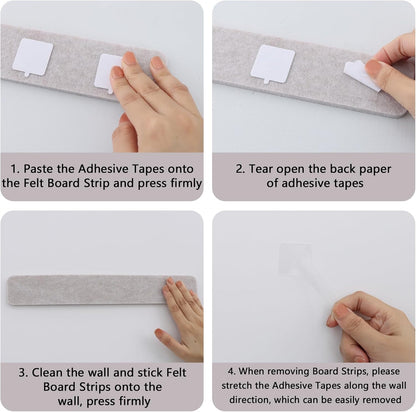 1. Paste the Adhesive Tapes onto the Felt Board Strip and press firmly

2. Tear open the back paper of adhesive tapes

3. Clean the wall and stick Felt Board Strips onto the wall, press firmly

4. When removing Board Strips, please stretch the Adhesive Tapes along the wall direction, which can be easily removed