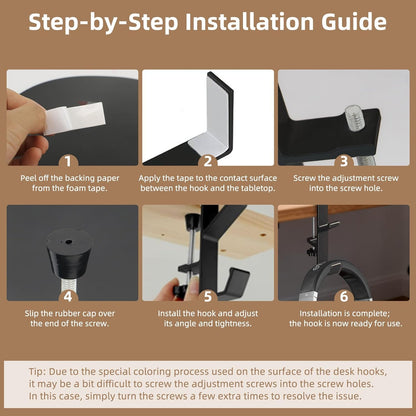 Step-by-Step Installation Guide

1
Peel off the backing paper from the foam tape.

2
Apply the tape to the contact surface between the hook and the tabletop.

3
Screw the adjustment screw into the screw hole.

4
Slip the rubber cap over the end of the screw.

5
Install the hook and adjust its angle and tightness.

6
Installation is complete; the hook is now ready for use.

Tip: Due to the special coloring process used on the surface of the desk hooks, it may be a bit difficult to screw the adjustment screws into the screw holes. In this case, simply turn the screws a few extra times to resolve the issue.