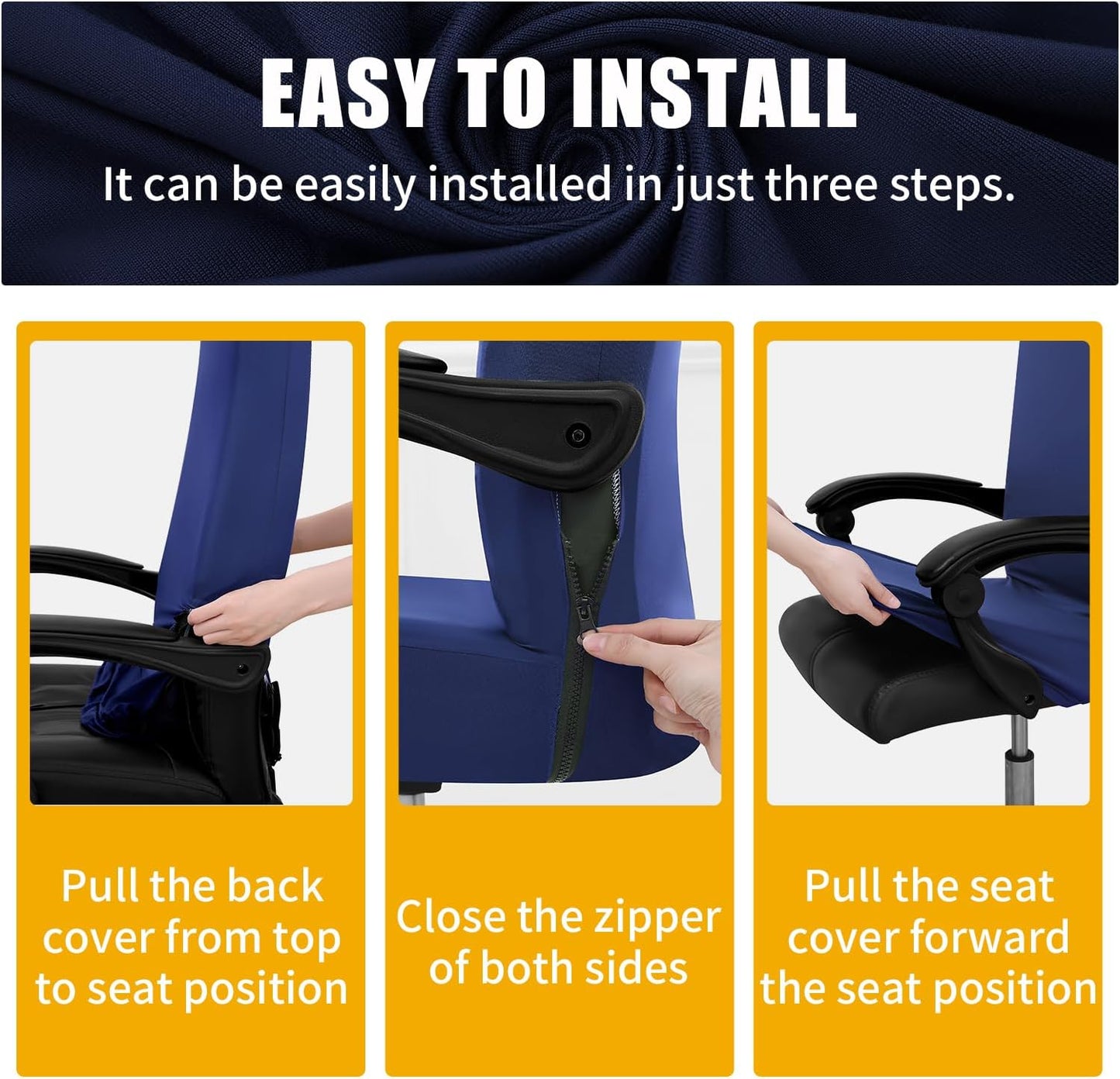 EASY TO INSTALL

It can be easily installed in just three steps.

Pull the back cover from top to seat position

Close the zipper of both sides

Pull the seat cover forward the seat position