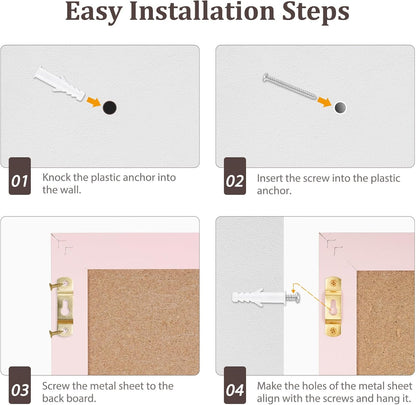 Easy Installation Steps

01 Knock the plastic anchor into the wall.

02 Insert the screw into the plastic anchor.

03 Screw the metal sheet to the back board.

04 Make the holes of the metal sheet align with the screws and hang it.