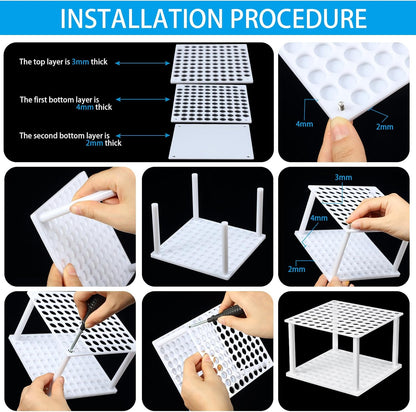 INSTALLATION PROCEDURE

The top layer is 3mm thick

The first bottom layer is 4mm thick

The second bottom layer is 2mm thick

4mm

2mm

3mm

4mm

2mm