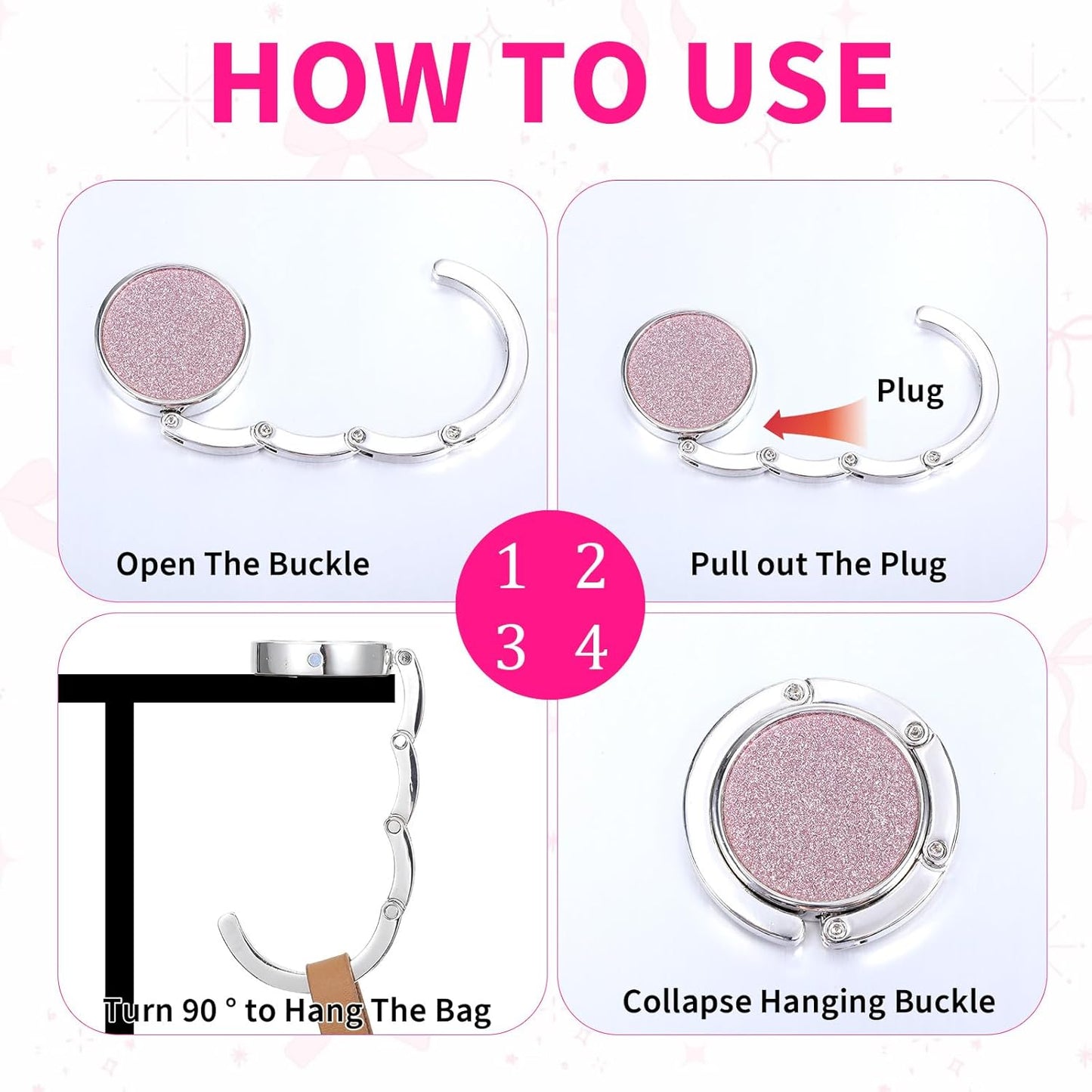 HOW TO USE

Open The Buckle

Plug

Pull out The Plug

1 2
3 4

Turn 90 ° to Hang The Bag

Collapse Hanging Buckle