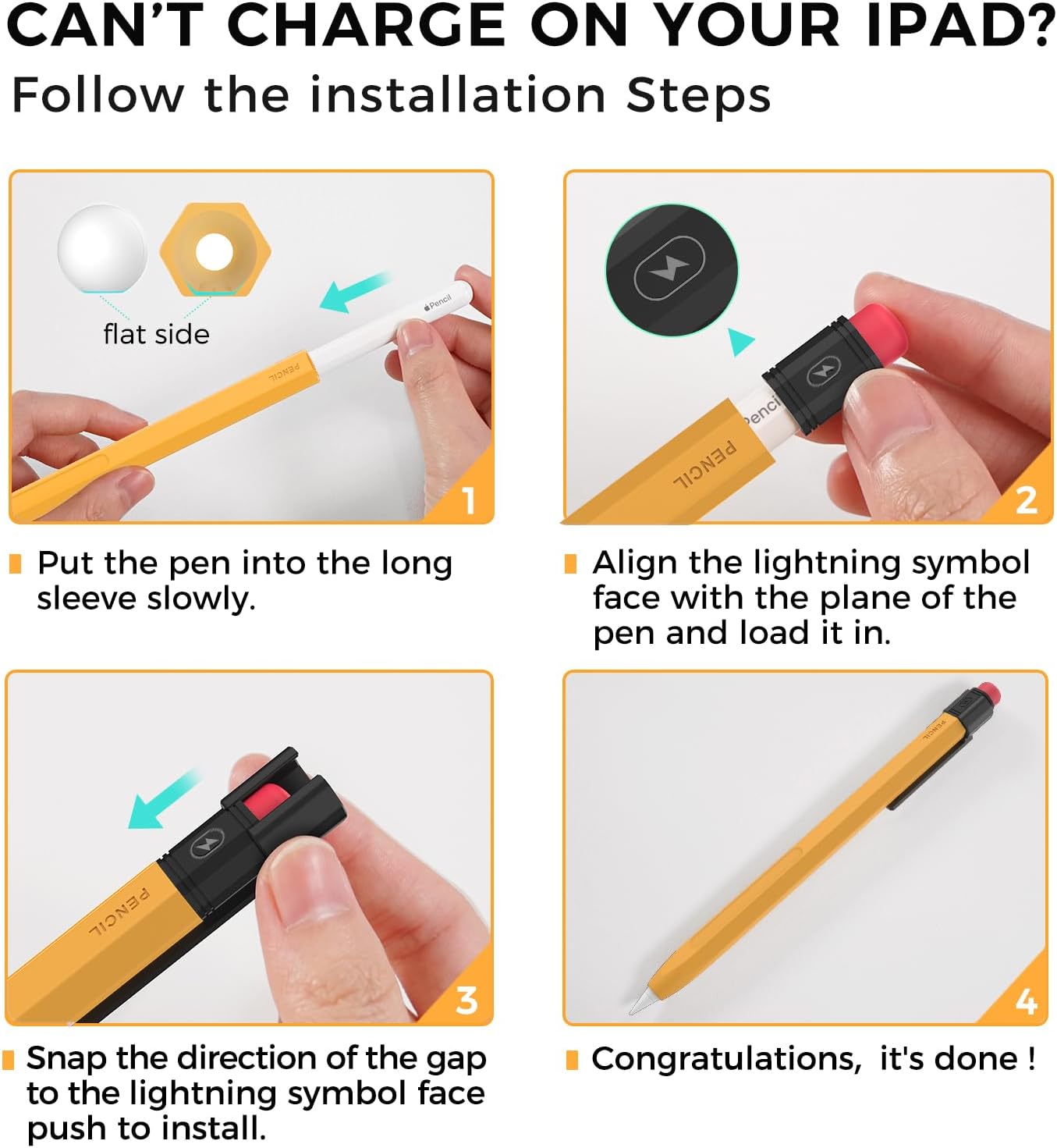 CAN'T CHARGE ON YOUR IPAD?
Follow the installation Steps

flat side

Pencil

PENCIL

1

Put the pen into the long sleeve slowly.

Pencil

PENCIL

2

Align the lightning symbol face with the plane of the pen and load it in.

PENCIL

3

Snap the direction of the gap to the lightning symbol face push to install.

PENCIL

4

Congratulations, it's done !