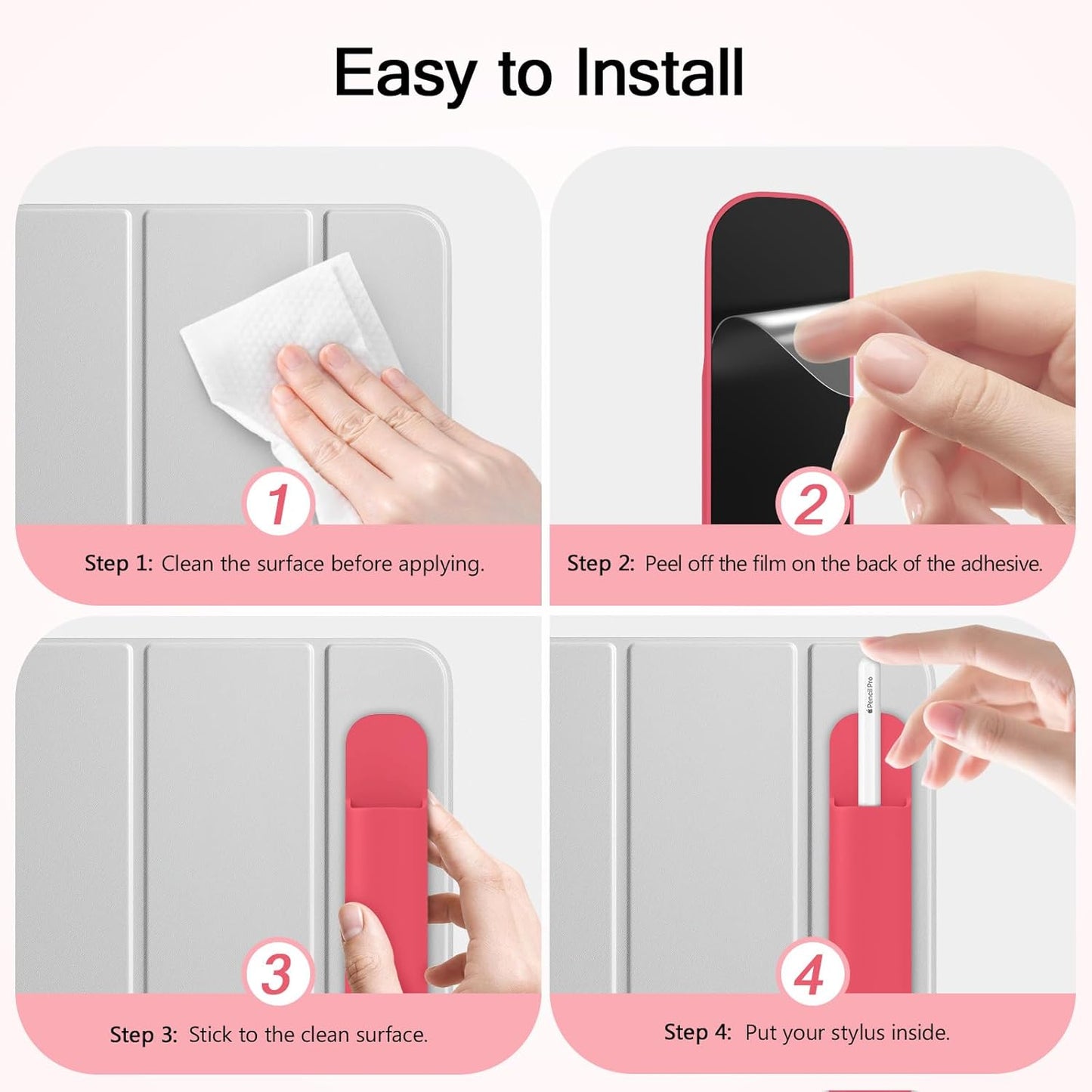 Easy to Install

1

Step 1: Clean the surface before applying.

2

Step 2: Peel off the film on the back of the adhesive.

3

Step 3: Stick to the clean surface.

Pencil Pro

4

Step 4: Put your stylus inside.