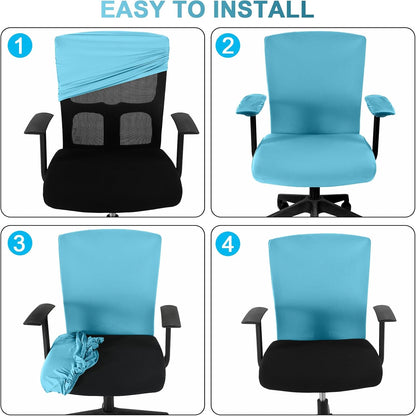 EASY TO INSTALL

1

2

3

4