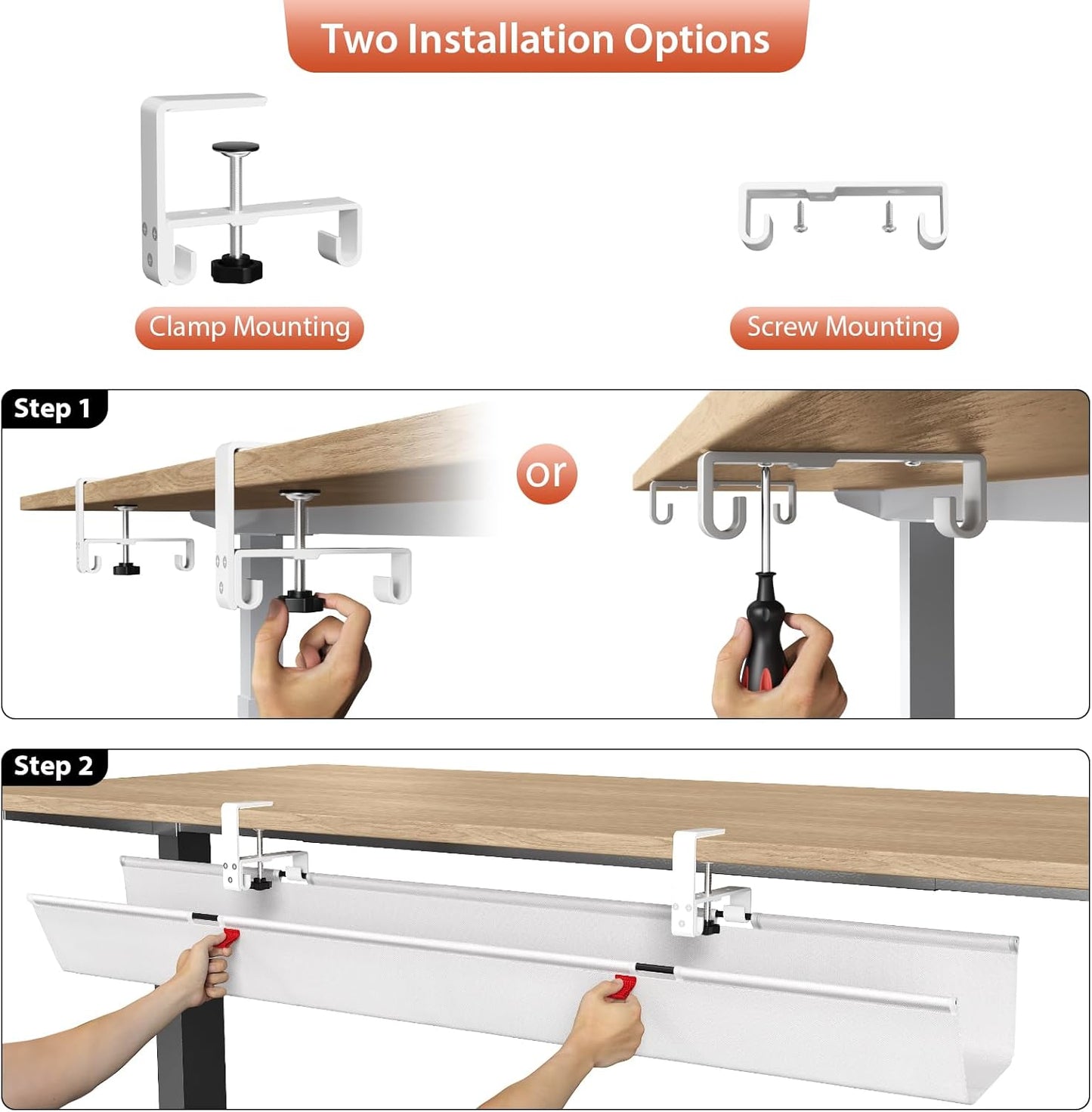 Two Installation Options

Clamp Mounting

Screw Mounting

Step 1

or

Step 2