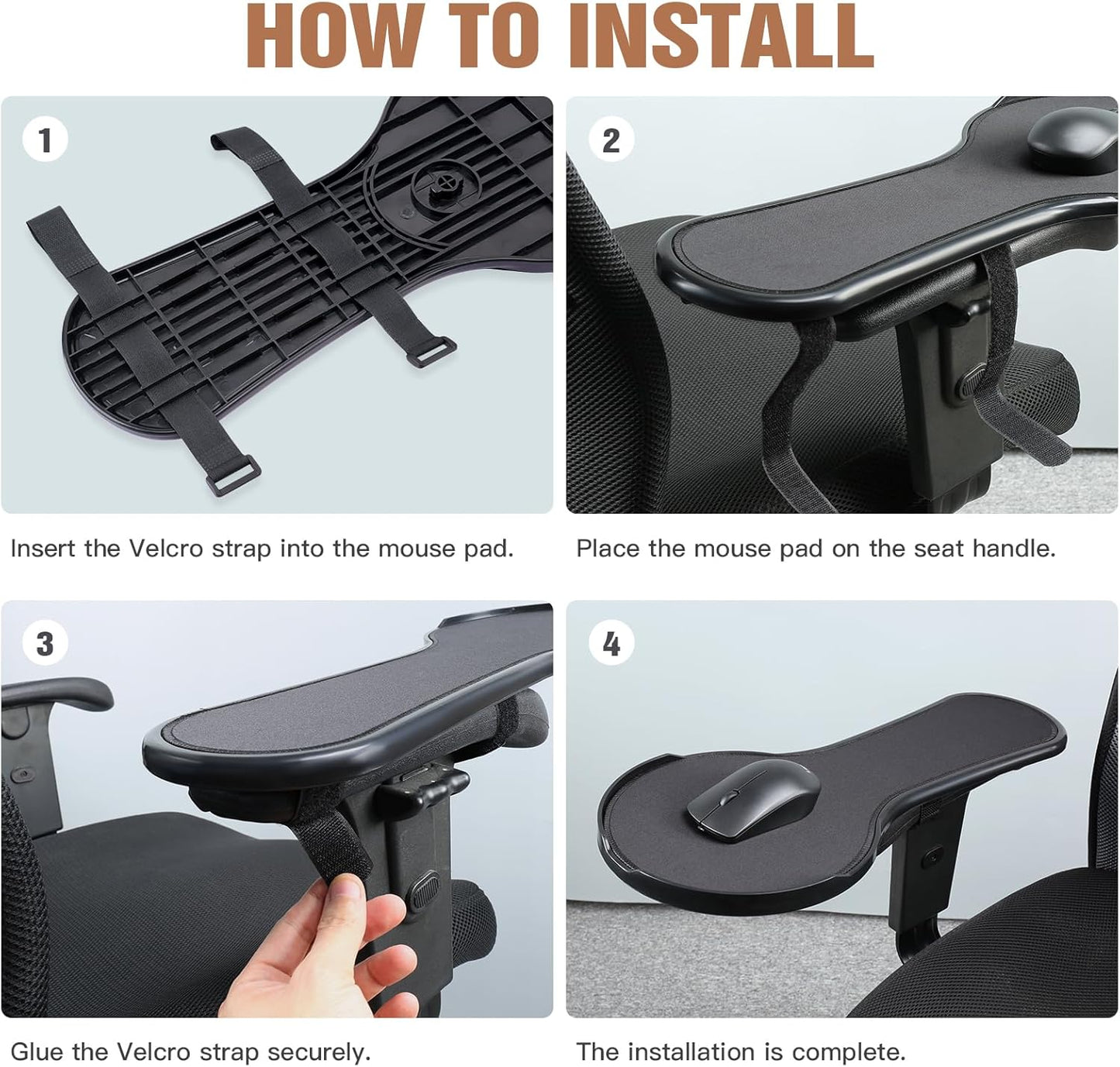 HOW TO INSTALL

1

Insert the Velcro strap into the mouse pad.

2

Place the mouse pad on the seat handle.

3

Glue the Velcro strap securely.

4

The installation is complete.