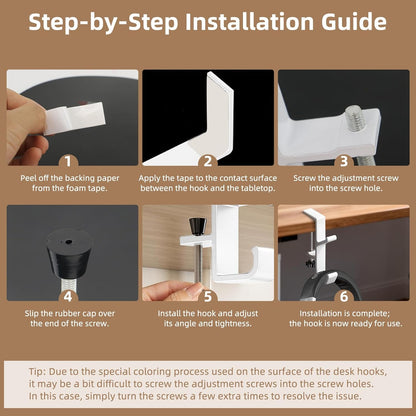 Step-by-Step Installation Guide

1
Peel off the backing paper from the foam tape.

2
Apply the tape to the contact surface between the hook and the tabletop.

3
Screw the adjustment screw into the screw hole.

4
Slip the rubber cap over the end of the screw.

5
Install the hook and adjust its angle and tightness.

6
Installation is complete; the hook is now ready for use.

Tip: Due to the special coloring process used on the surface of the desk hooks, it may be a bit difficult to screw the adjustment screws into the screw holes. In this case, simply turn the screws a few extra times to resolve the issue.