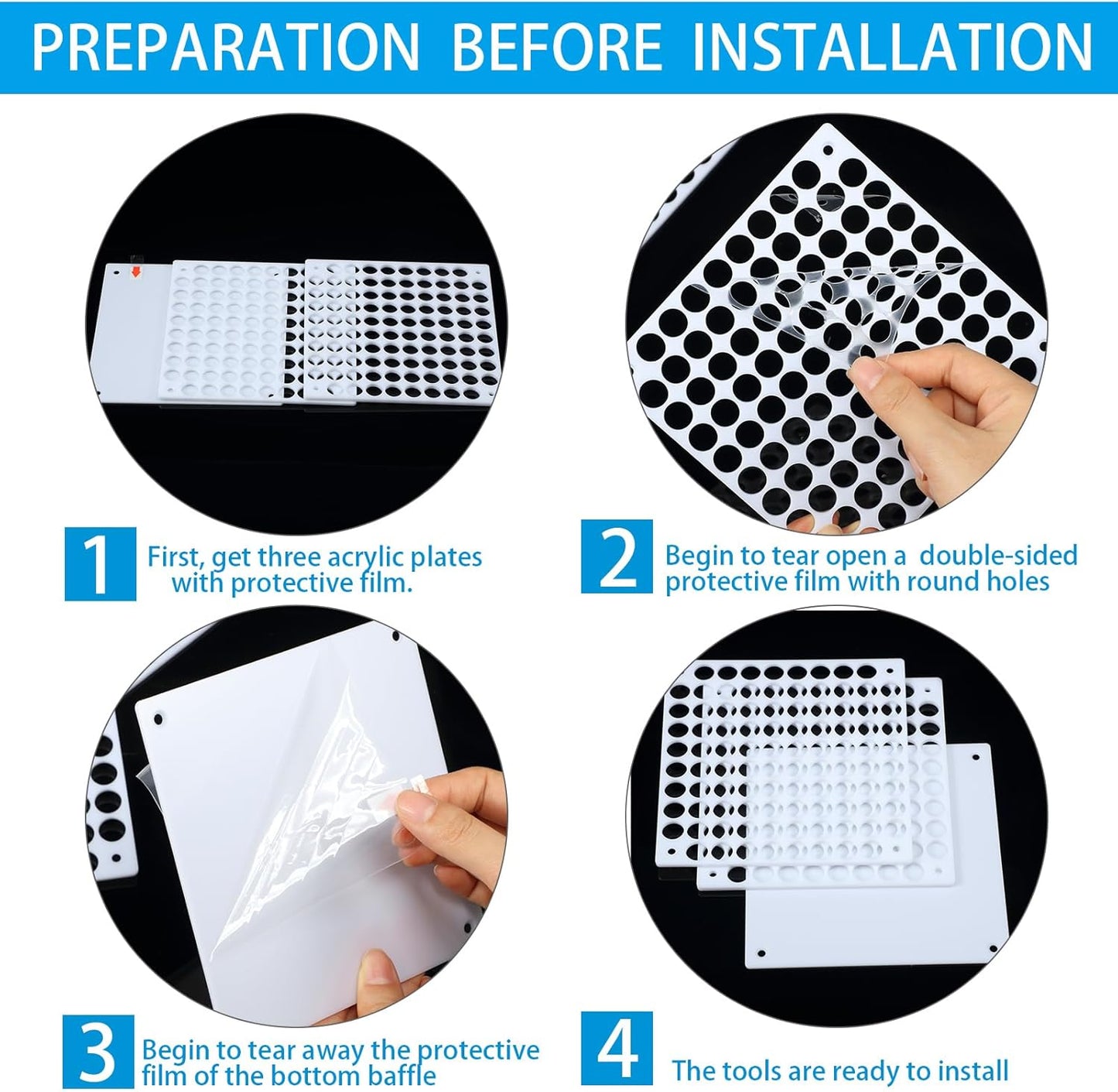 PREPARATION BEFORE INSTALLATION

1 First, get three acrylic plates with protective film.

2 Begin to tear open a double-sided protective film with round holes

3 Begin to tear away the protective film of the bottom baffle

4 The tools are ready to install