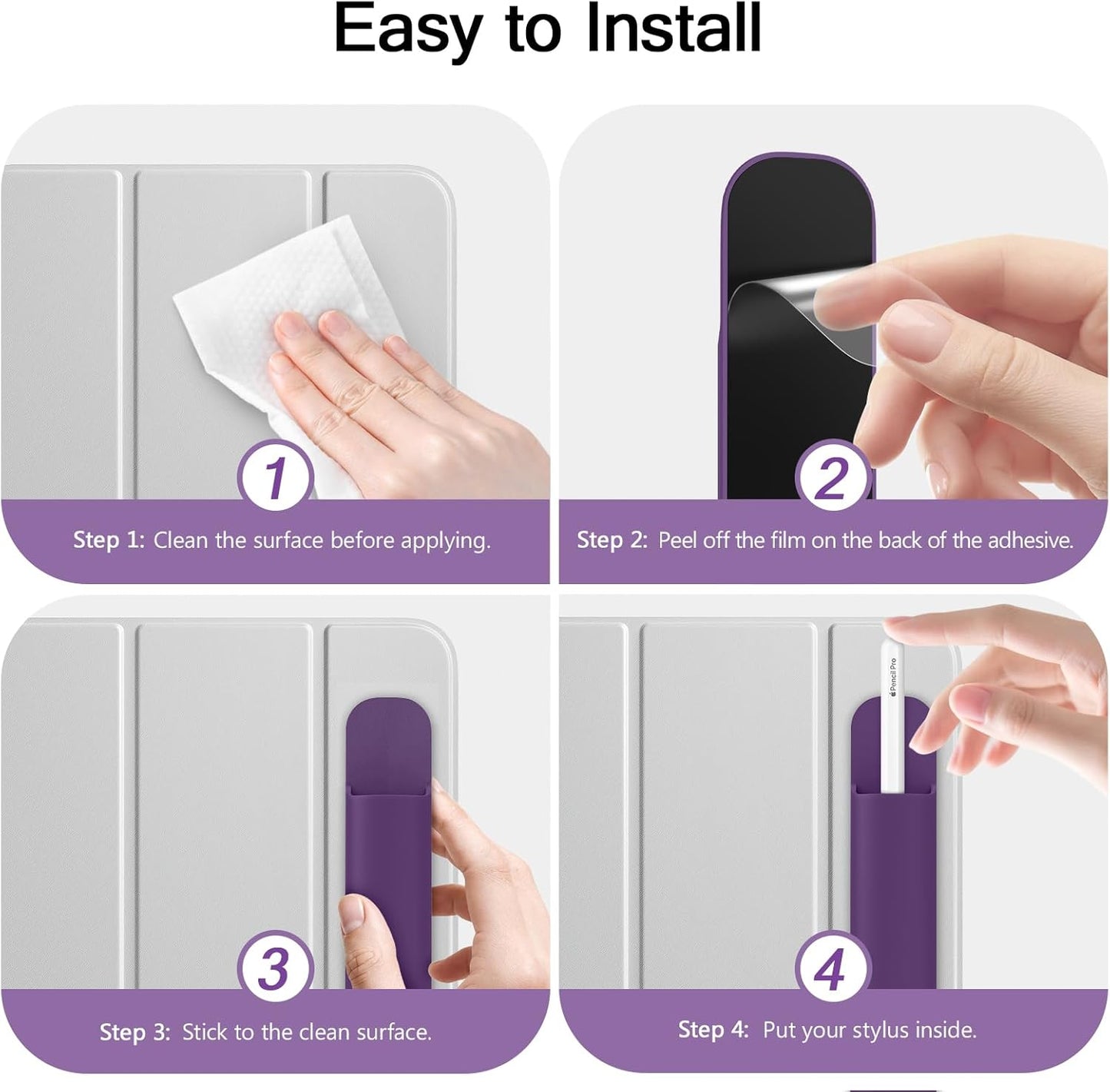 Easy to Install

1

Step 1: Clean the surface before applying.

2

Step 2: Peel off the film on the back of the adhesive.

3

Step 3: Stick to the clean surface.

Pencil Pro

4

Step 4: Put your stylus inside.