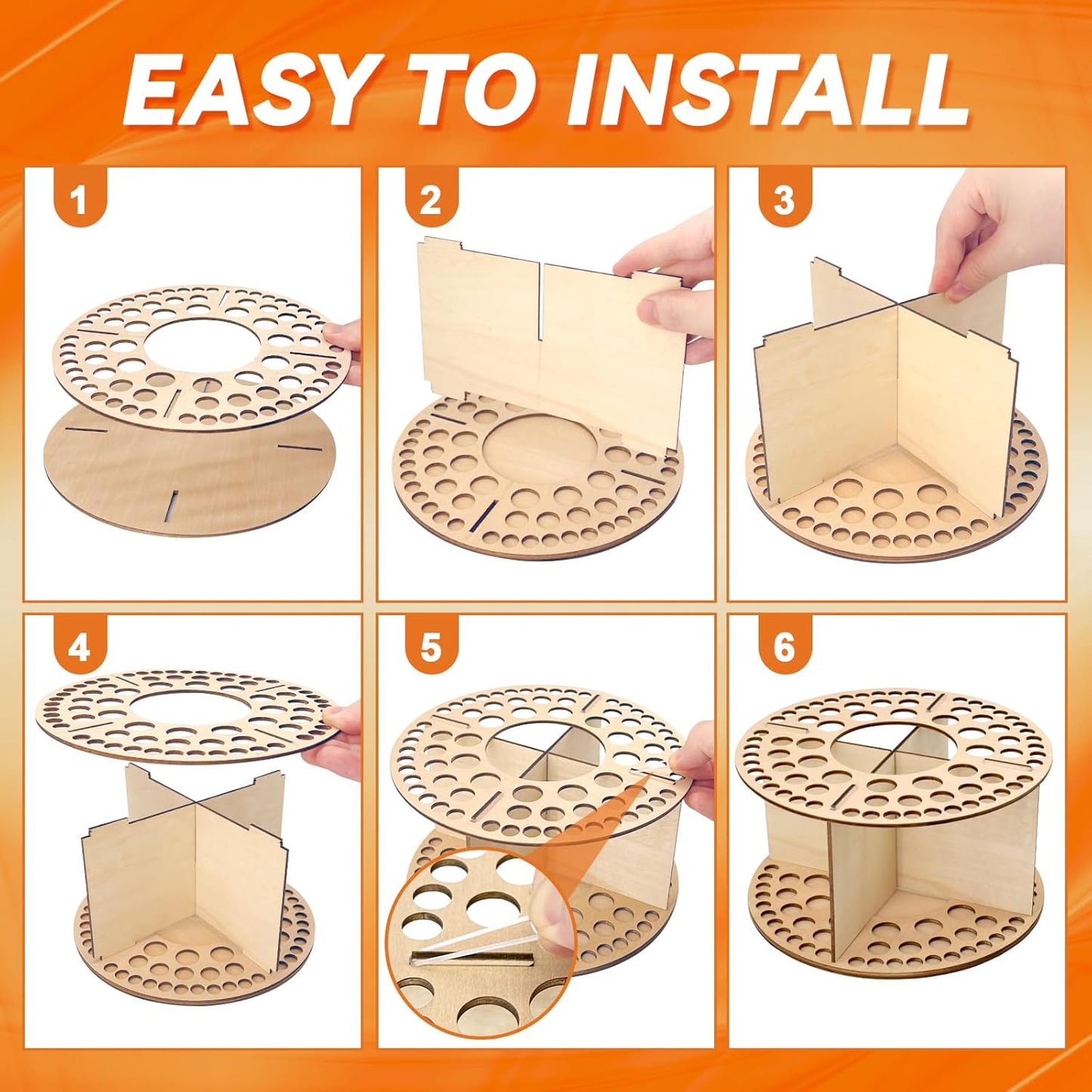 EASY TO INSTALL

1

2

3

4

5

6