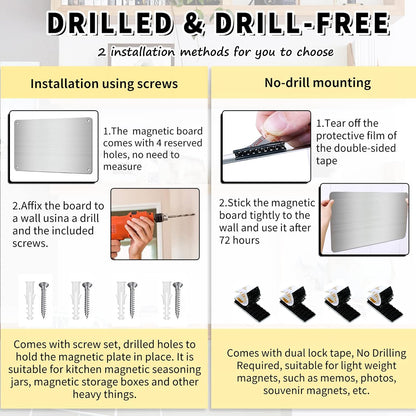 DRILLED & DRILL-FREE

2 installation methods for you to choose

Installation using screws

1.The magnetic board comes with 4 reserved holes, no need to measure

2.Affix the board to a wall usina a drill and the included screws.

Comes with screw set, drilled holes to hold the magnetic plate in place. It is suitable for kitchen magnetic seasoning jars, magnetic storage boxes and other heavy things.

No-drill mounting

1.Tear off the protective film of the double-sided tape

2.Stick the magnetic board tightly to the wall and use it after 72 hours

Comes with dual lock tape, No Drilling Required, suitable for light weight magnets, such as memos, photos, souvenir magnets, etc.