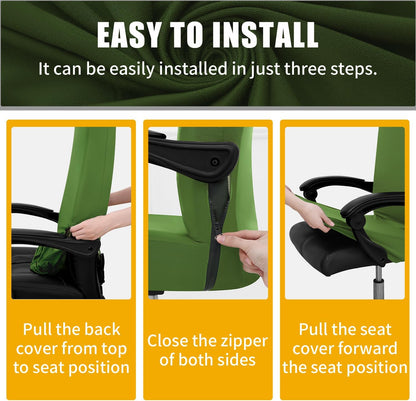 EASY TO INSTALL

It can be easily installed in just three steps.

Pull the back cover from top to seat position

Close the zipper of both sides

Pull the seat cover forward the seat position