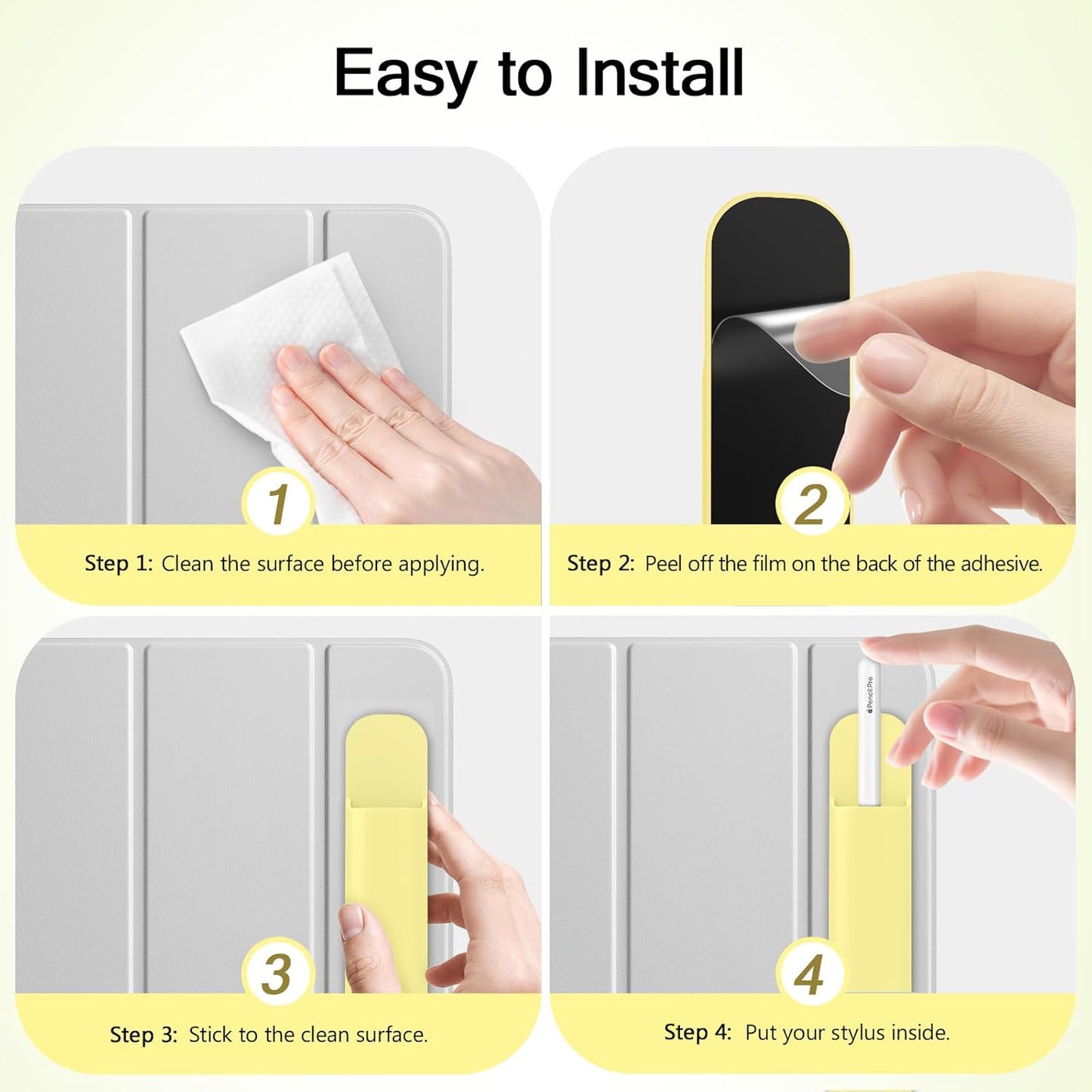 Easy to Install

1

Step 1: Clean the surface before applying.

2

Step 2: Peel off the film on the back of the adhesive.

3

Step 3: Stick to the clean surface.

Pencil Pro

4

Step 4: Put your stylus inside.