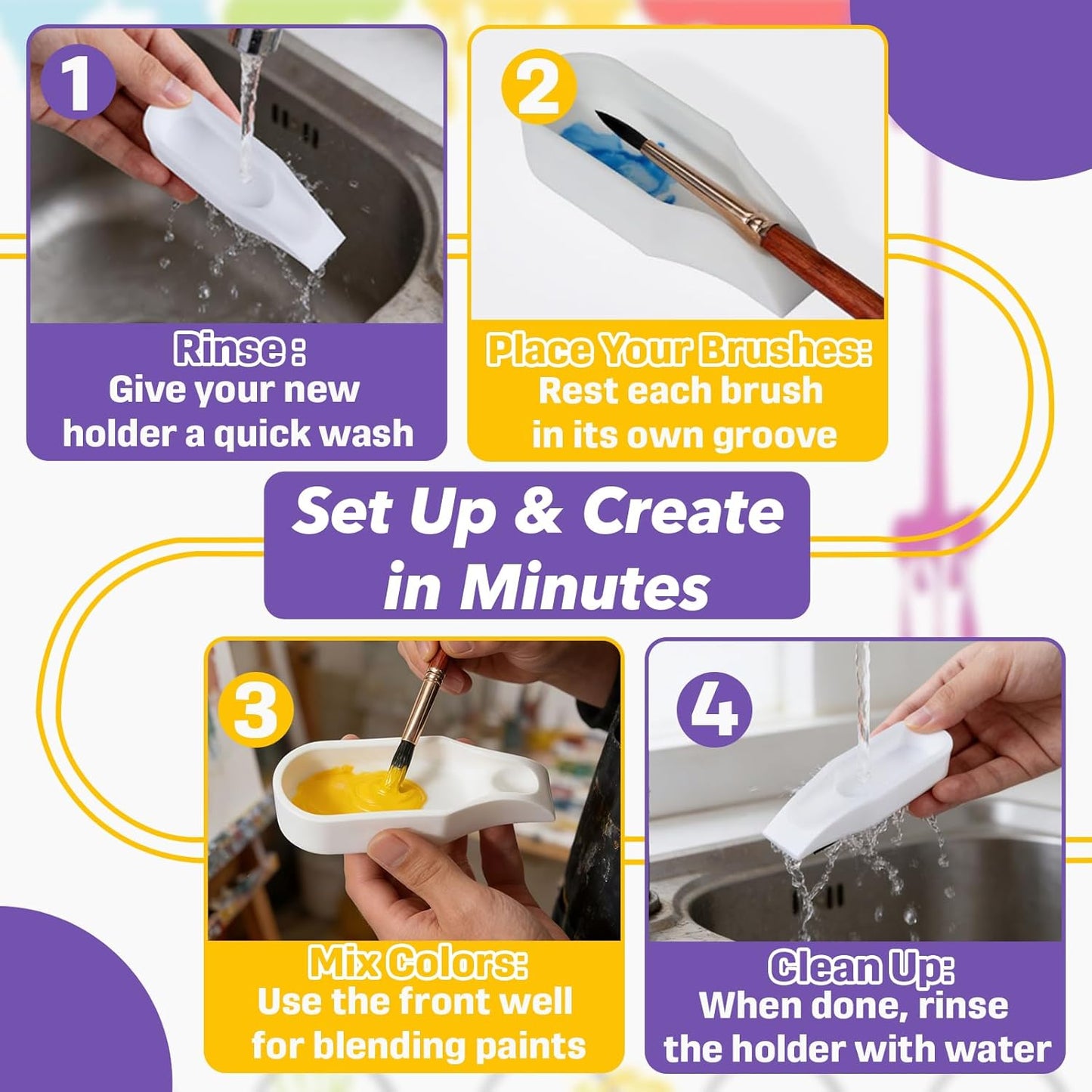 1

Rinse :
Give your new holder a quick wash

2

Place Your Brushes:
Rest each brush in its own groove

Set Up & Create in Minutes

3

Mix Colors:
Use the front well for blending paints

4

Clean Up:
When done, rinse the holder with water