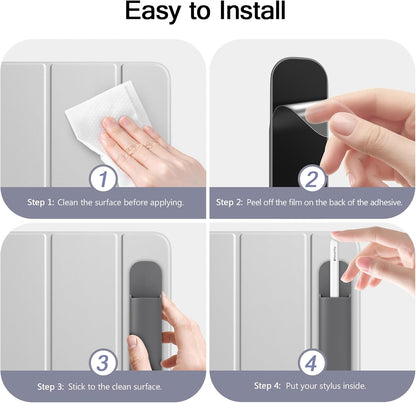 Easy to Install

1

Step 1: Clean the surface before applying.

2

Step 2: Peel off the film on the back of the adhesive.

3

Step 3: Stick to the clean surface.

4

Step 4: Put your stylus inside.