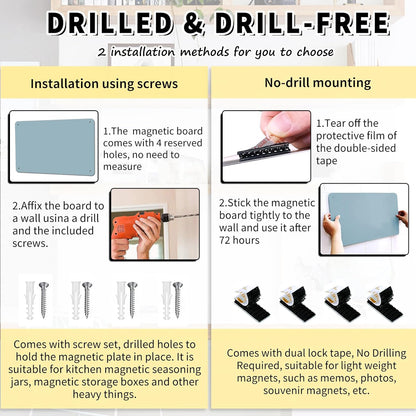 DRILLED & DRILL-FREE

2 installation methods for you to choose

Installation using screws

1.The magnetic board comes with 4 reserved holes, no need to measure

2.Affix the board to a wall usina a drill and the included screws.

Comes with screw set, drilled holes to hold the magnetic plate in place. It is suitable for kitchen magnetic seasoning jars, magnetic storage boxes and other heavy things.

No-drill mounting

1.Tear off the protective film of the double-sided tape

2.Stick the magnetic board tightly to the wall and use it after 72 hours

Comes with dual lock tape, No Drilling Required, suitable for light weight magnets, such as memos, photos, souvenir magnets, etc.