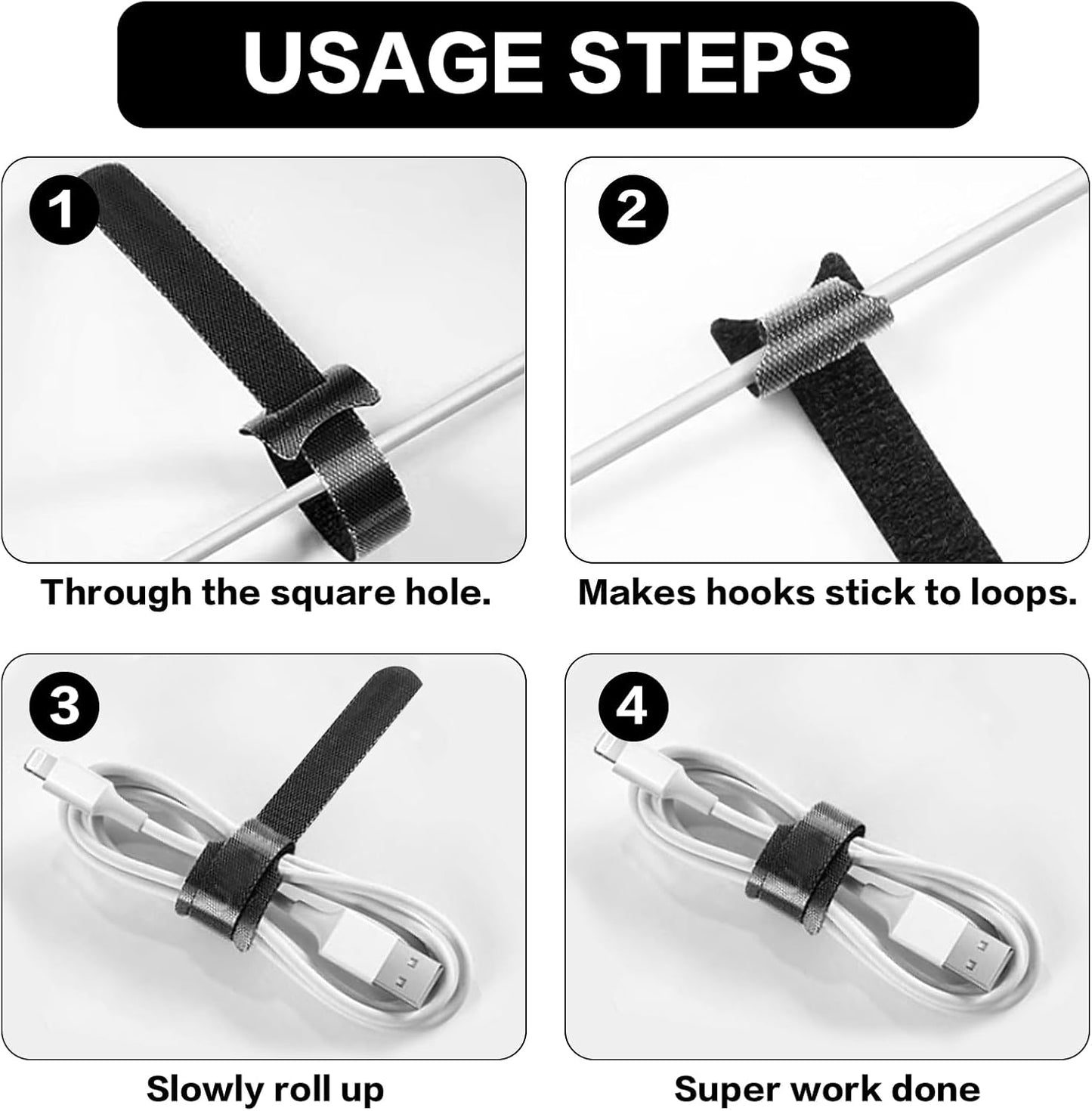 USAGE STEPS

1

Through the square hole.

2

Makes hooks stick to loops.

3

Slowly roll up

4

Super work done