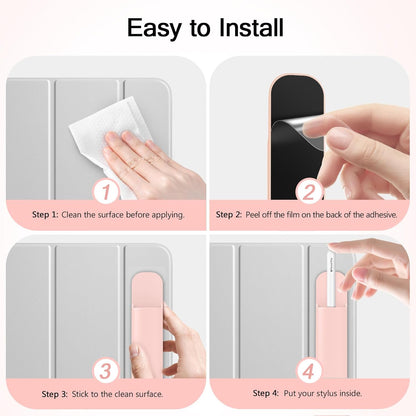 Easy to Install

1

Step 1: Clean the surface before applying.

2

Step 2: Peel off the film on the back of the adhesive.

3

Step 3: Stick to the clean surface.

4

Step 4: Put your stylus inside.