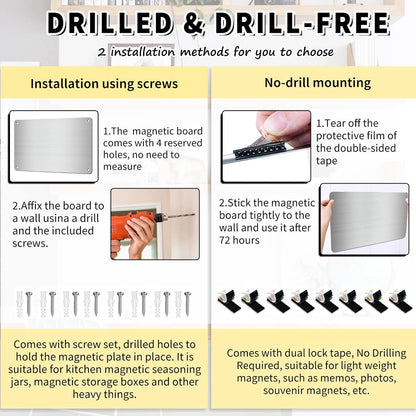 DRILLED & DRILL-FREE

2 installation methods for you to choose

Installation using screws

1.The magnetic board comes with 4 reserved holes, no need to measure

2.Affix the board to a wall usina a drill and the included screws.

Comes with screw set, drilled holes to hold the magnetic plate in place. It is suitable for kitchen magnetic seasoning jars, magnetic storage boxes and other heavy things.

No-drill mounting

1.Tear off the protective film of the double-sided tape

2.Stick the magnetic board tightly to the wall and use it after 72 hours

Comes with dual lock tape, No Drilling Required, suitable for light weight magnets, such as memos, photos, souvenir magnets, etc.