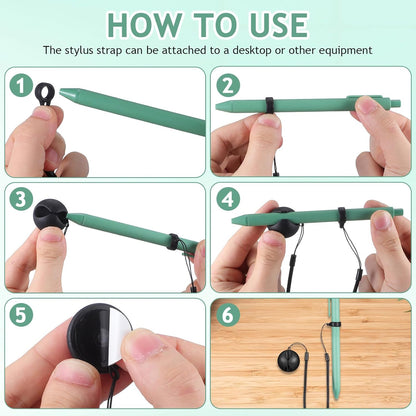 HOW TO USE

The stylus strap can be attached to a desktop or other equipment

1

2

3

4

5

6