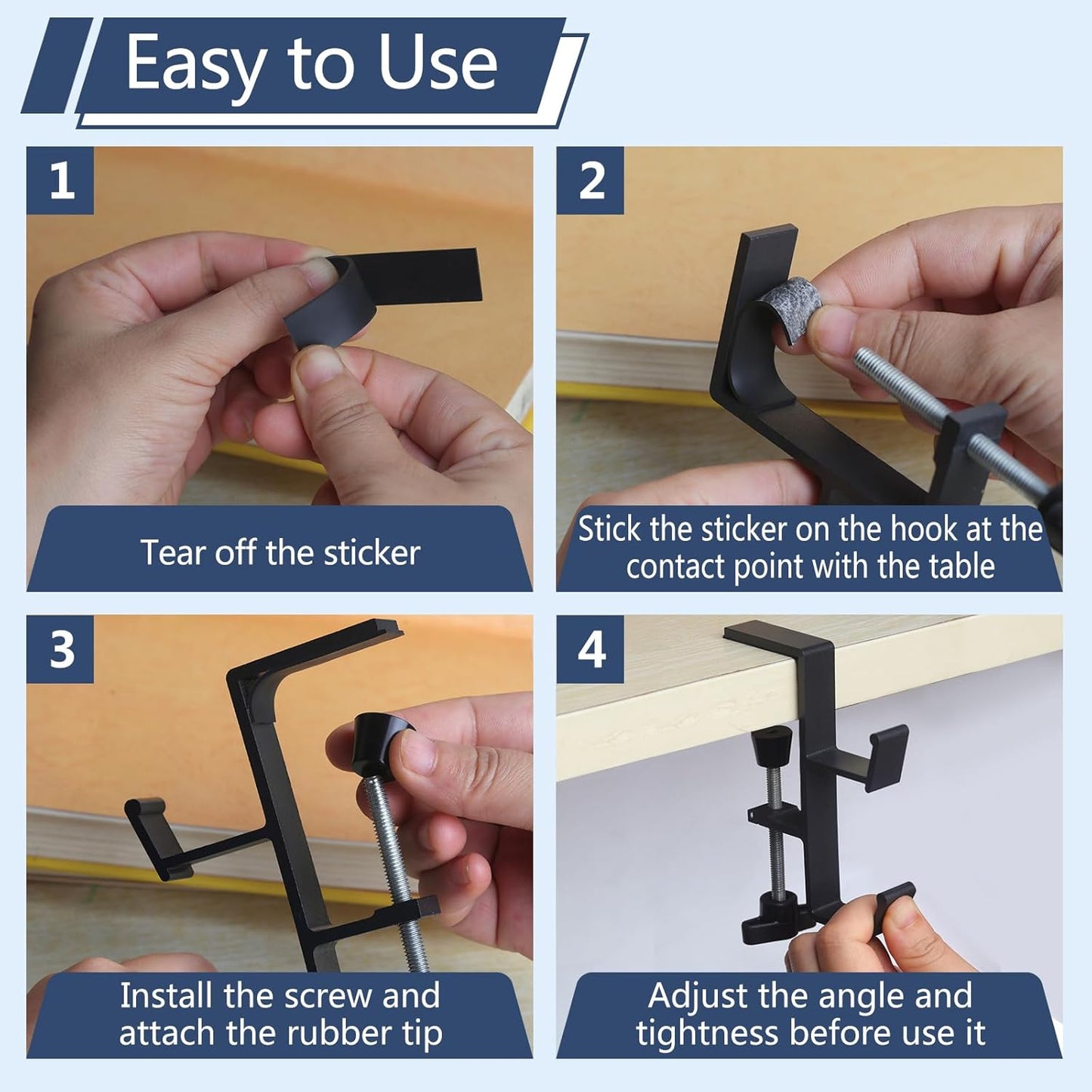 Easy to Use

1

Tear off the sticker

2

Stick the sticker on the hook at the contact point with the table

3

Install the screw and attach the rubber tip

4

Adjust the angle and tightness before use it